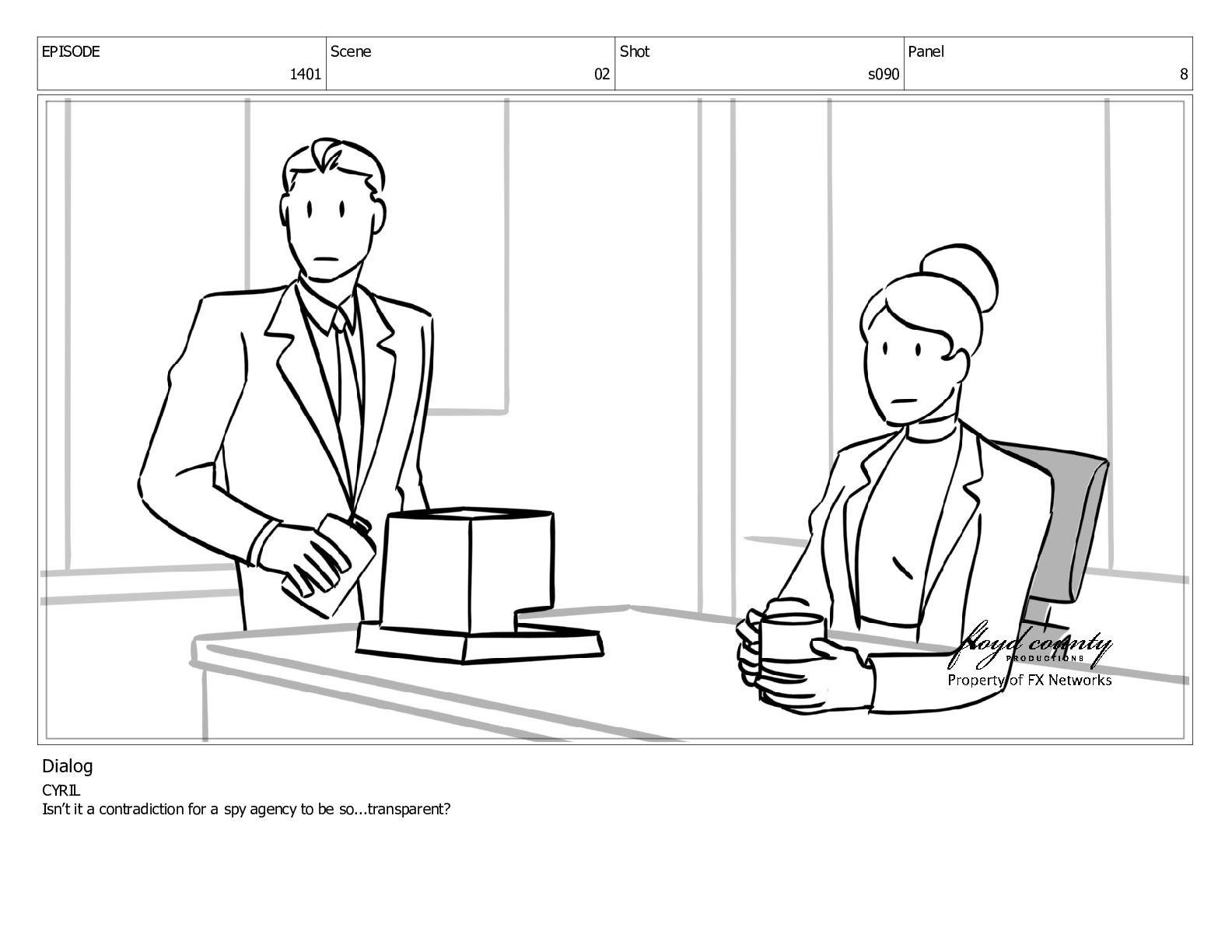 | EPISODE | Scene | Shot | Panel |
|---|---|---|---|
| 1401 | 02 | s090 | 8 |

floyd county
PRODUCTIONS
Property of FX Networks

Dialog
CYRIL
Isn't it a contradiction for a spy agency to be so...transparent?