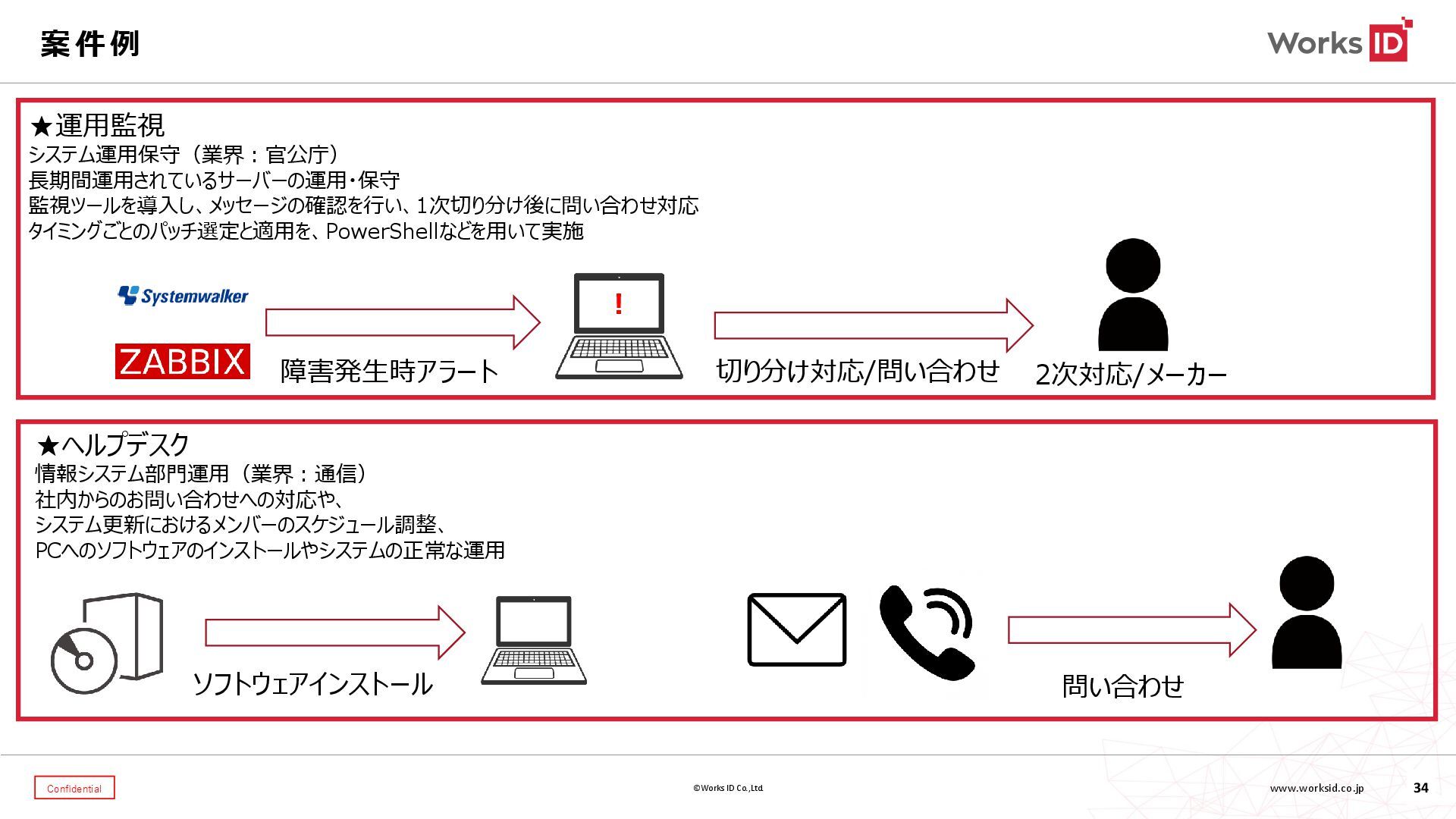 案件例

Works ID

★運用監視
システム運用保守（業界：官公庁）
長期間運用されているサーバーの運用・保守
監視ツールを導入し、メッセージの確認を行い、1次切り分け後に問い合わせ対応
タイミングごとのパッチ選定と適用を、PowerShellなどを用いて実施

Systemwalker

ZABBIX

障害発生時アラート

!

切り分け対応/問い合わせ

2次対応/メーカー

★ヘルプデスク
情報システム部門運用（業界：通信）
社内からのお問い合わせへの対応や、
システム更新におけるメンバーのスケジュール調整、
PCへのソフトウェアのインストールやシステムの正常な運用

ソフトウェアインストール

問い合わせ

Confidential

©Works ID Co.,Ltd.

www.worksid.co.jp

34