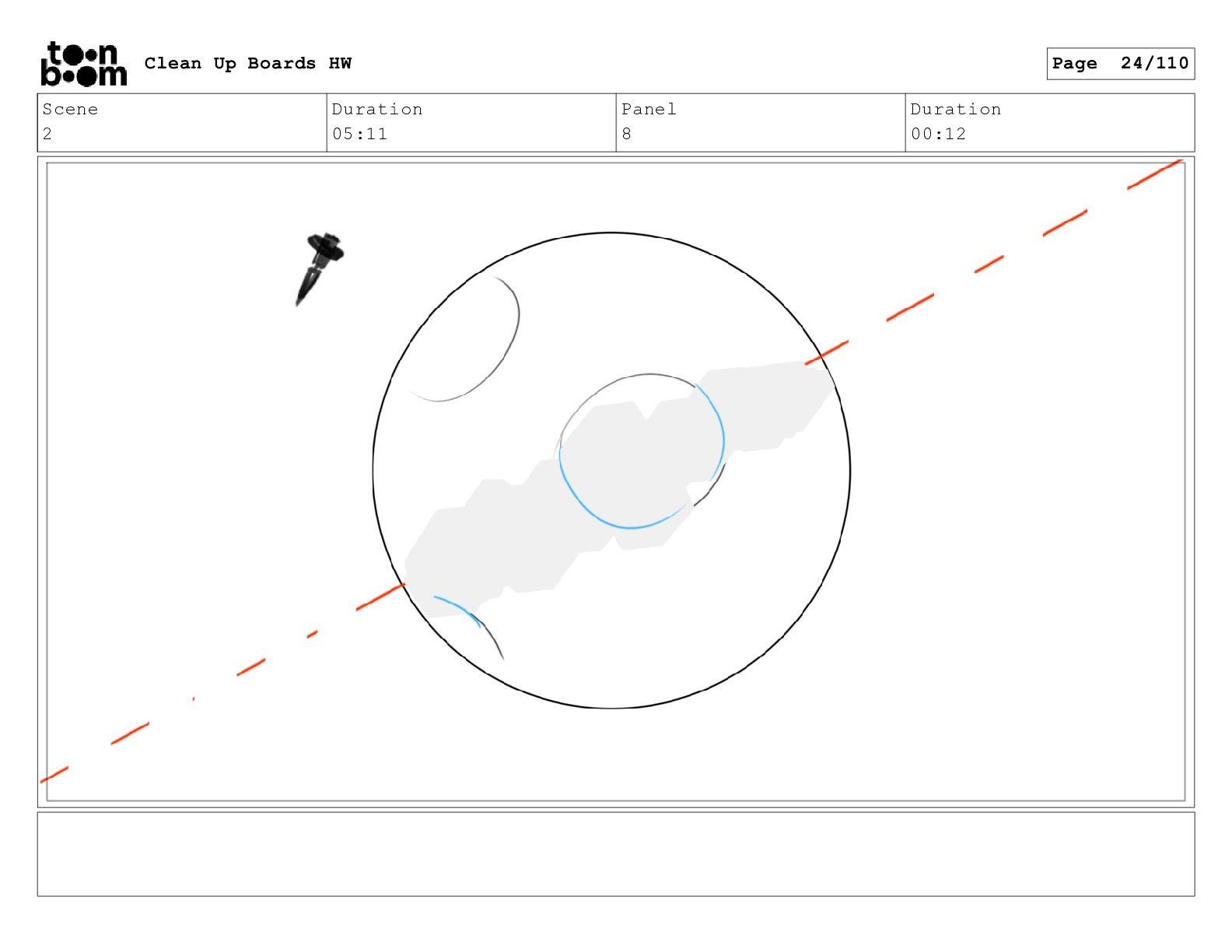 toon boom Clean Up Boards HW

Page 24/110

| Scene | Duration | Panel | Duration |
|---|---|---|---|
| 2 | 05:11 | 8 | 00:12 |