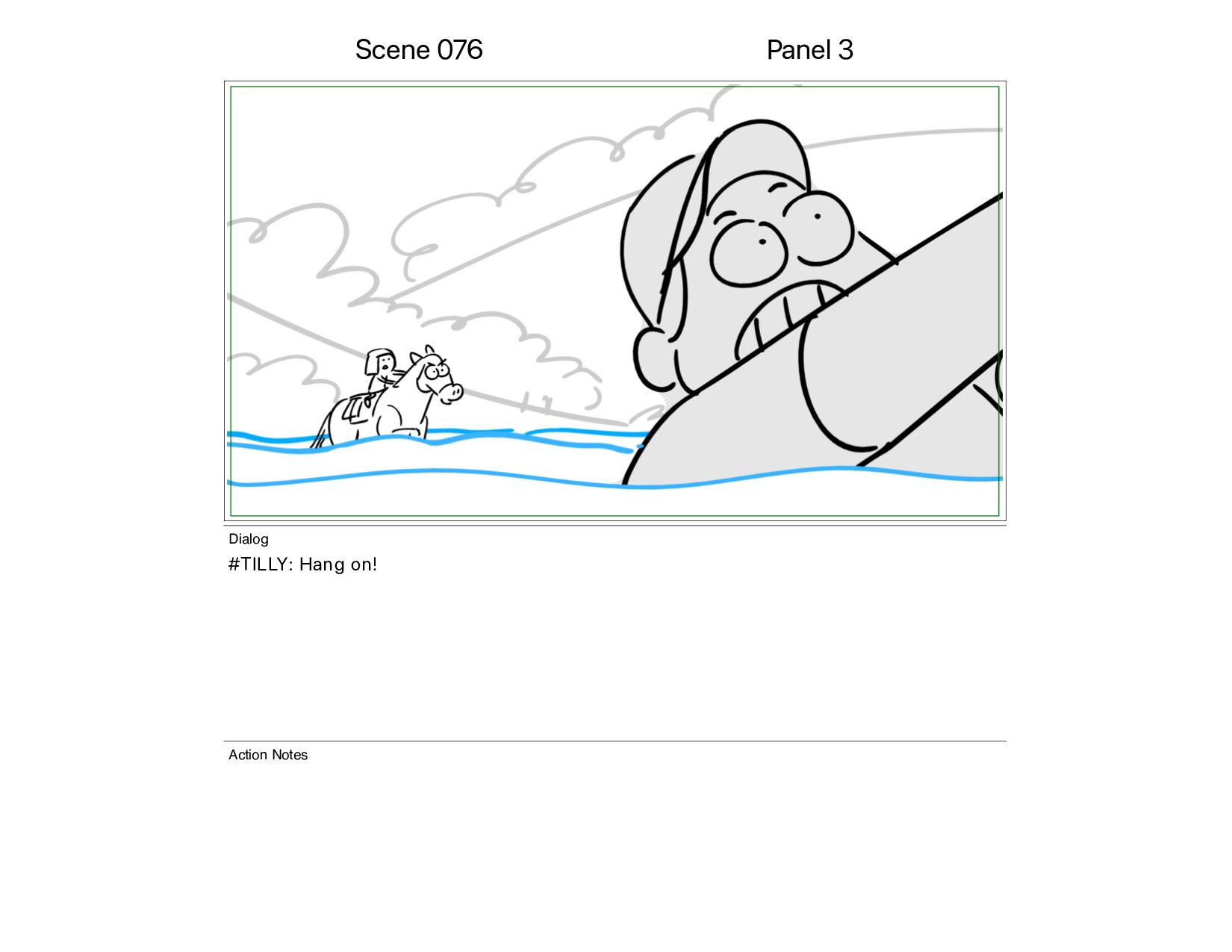 Scene 076

Panel 3

Dialog

#TILLY: Hang on!

Action Notes