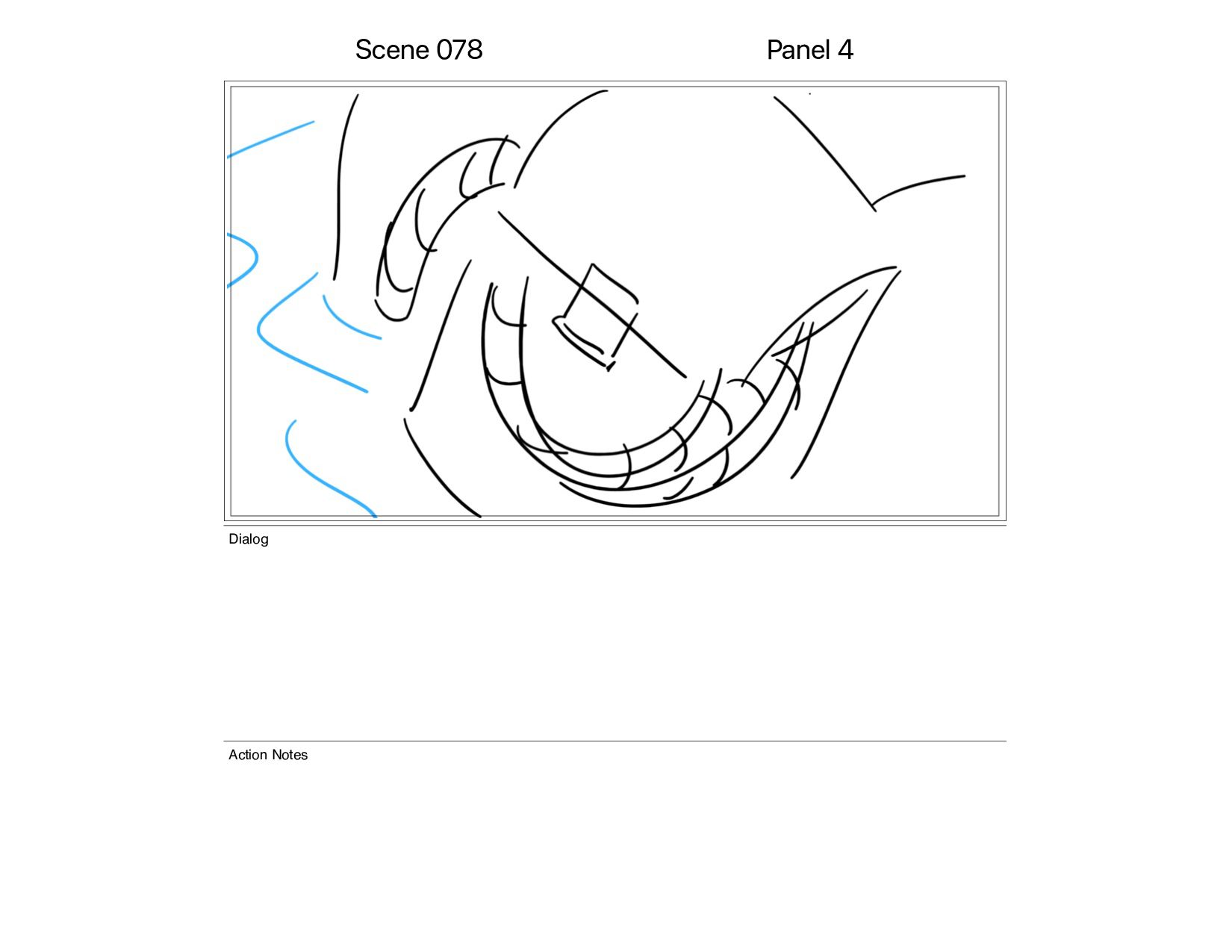 Scene 078

Panel 4

Dialog

Action Notes