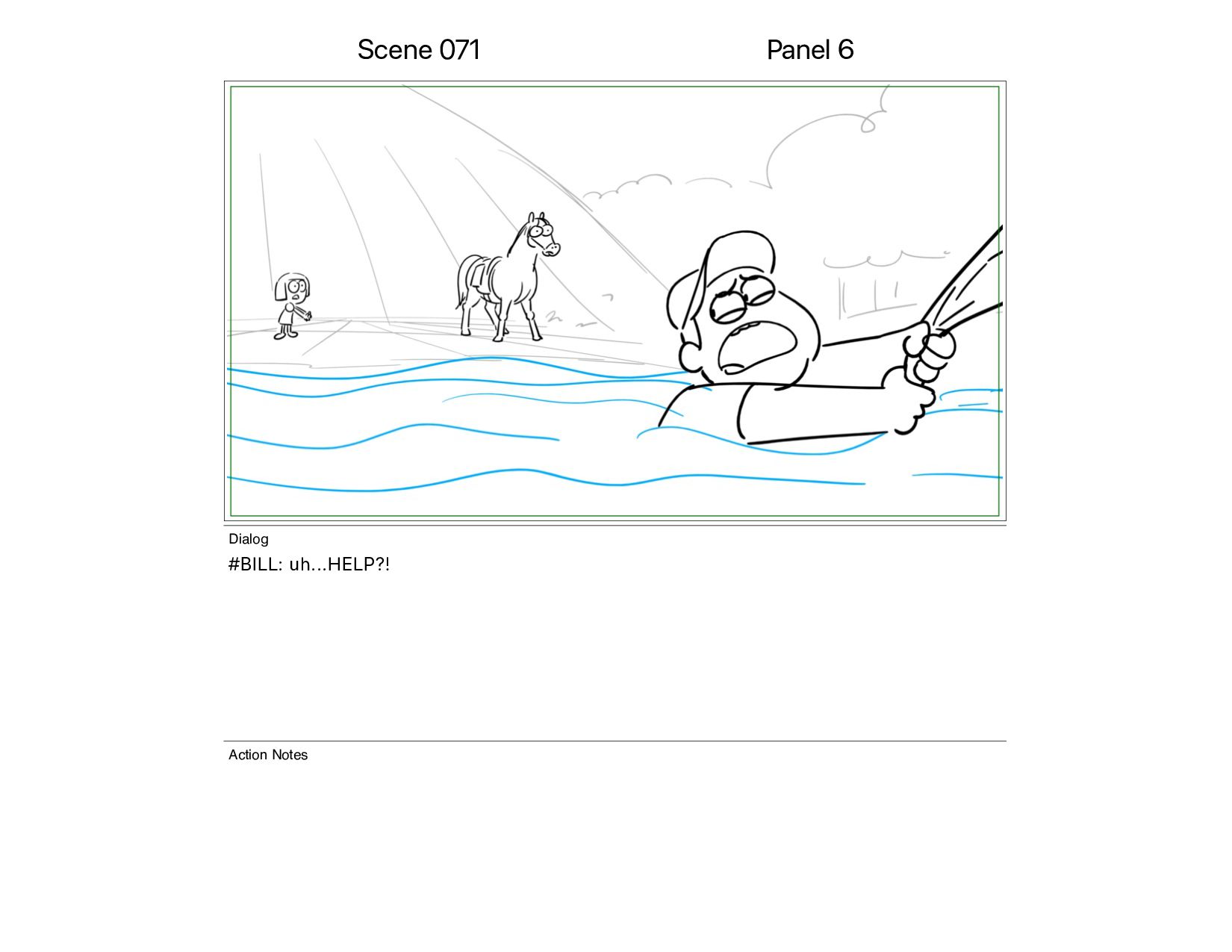 Scene 071

Panel 6

Dialog

#BILL: uh...HELP?!

Action Notes