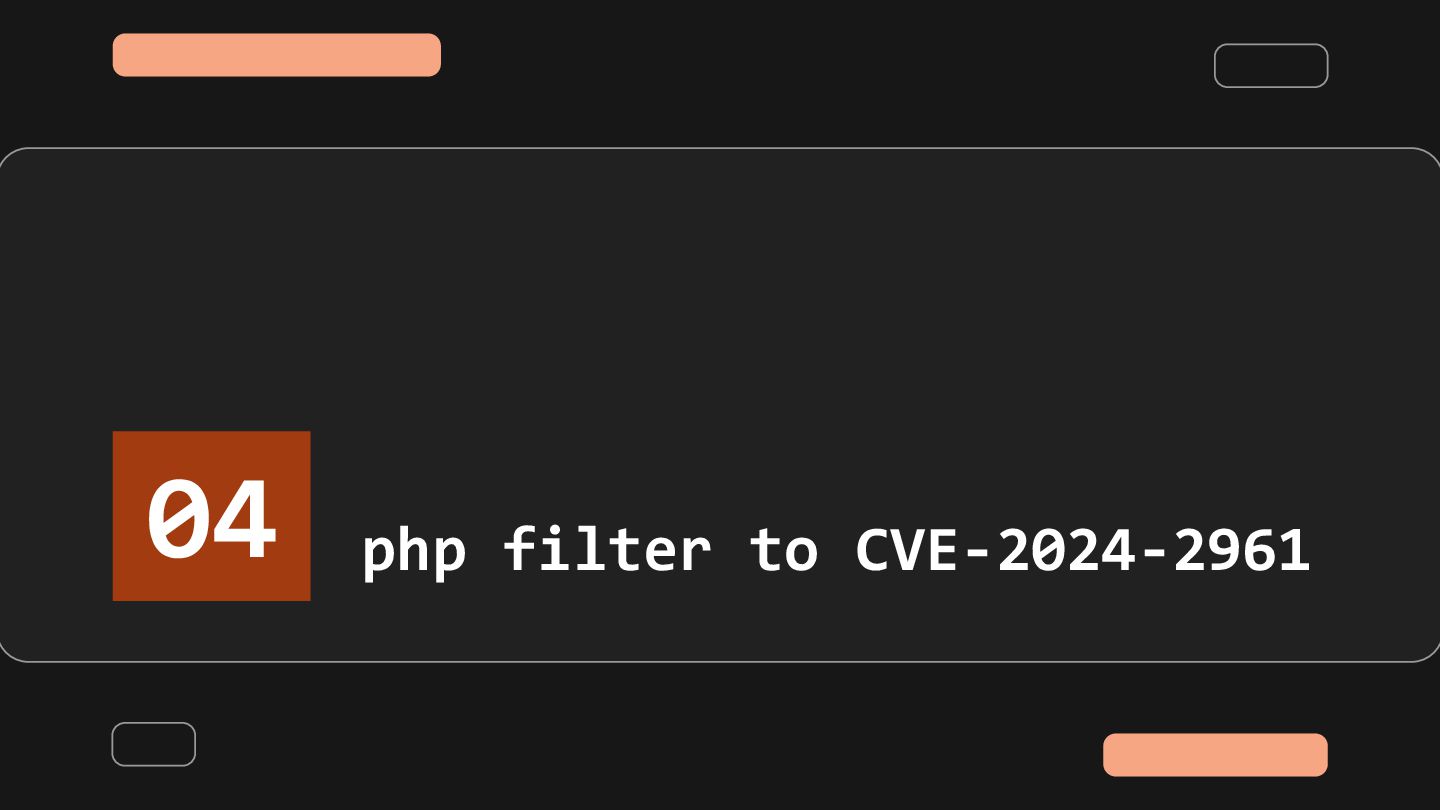 04

php filter to CVE-2024-2961