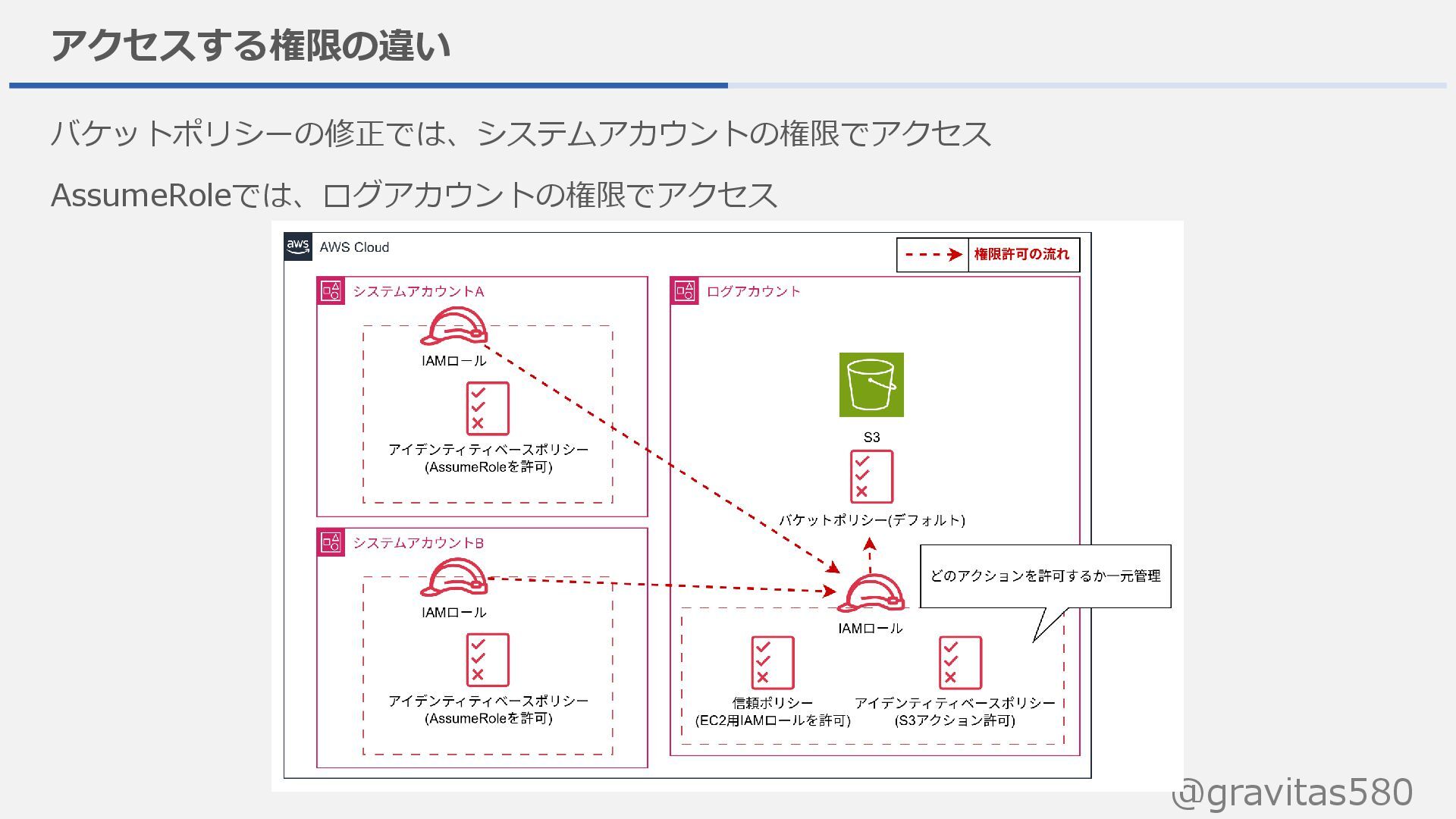 アクセスする権限の違い

バケットポリシーの修正では、システムアカウントの権限でアクセス

AssumeRoleでは、ログアカウントの権限でアクセス

aws AWS Cloud

権限許可の流れ

システムアカウントA

IAMロール

アイデンティティベースポリシー (AssumeRoleを許可)

システムアカウントB

IAMロール

アイデンティティベースポリシー (AssumeRoleを許可)

ログアカウント

S3

バケットポリシー(デフォルト)

どのアクションを許可するか一元管理

IAMロール

信頼ポリシー (EC2用IAMロールを許可)

アイデンティティベースポリシー (S3アクション許可)

@gravitas580