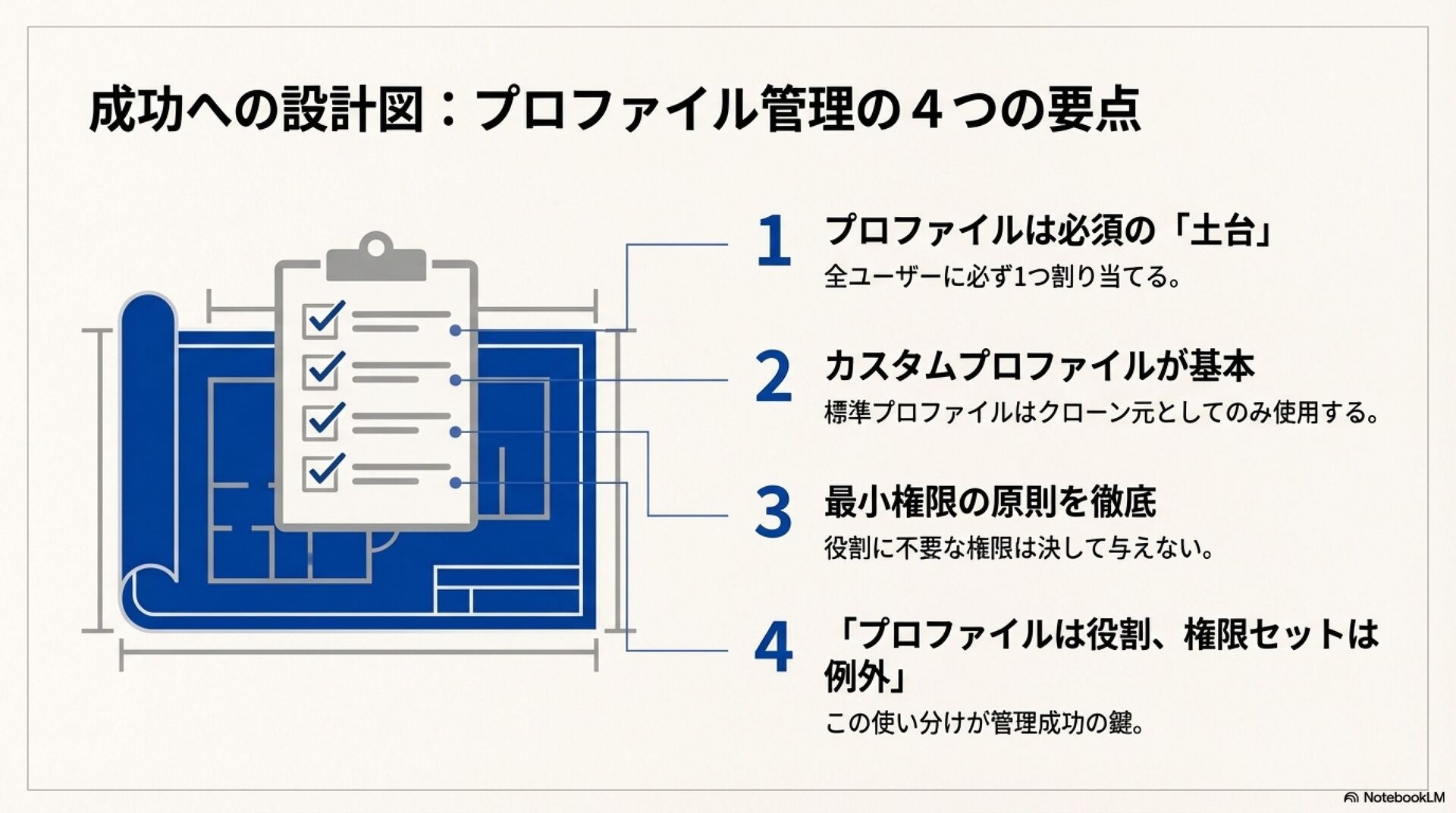 成功への設計図：プロファイル管理の４つの要点

1
プロファイルは必須の「土台」
全ユーザーに必ず1つ割り当てる。

2
カスタムプロファイルが基本
標準プロファイルはクローン元としてのみ使用する。

3
最小権限の原則を徹底
役割に不要な権限は決して与えない。

4
「プロファイルは役割、権限セットは例外」
この使い分けが管理成功の鍵。

NotebookLM