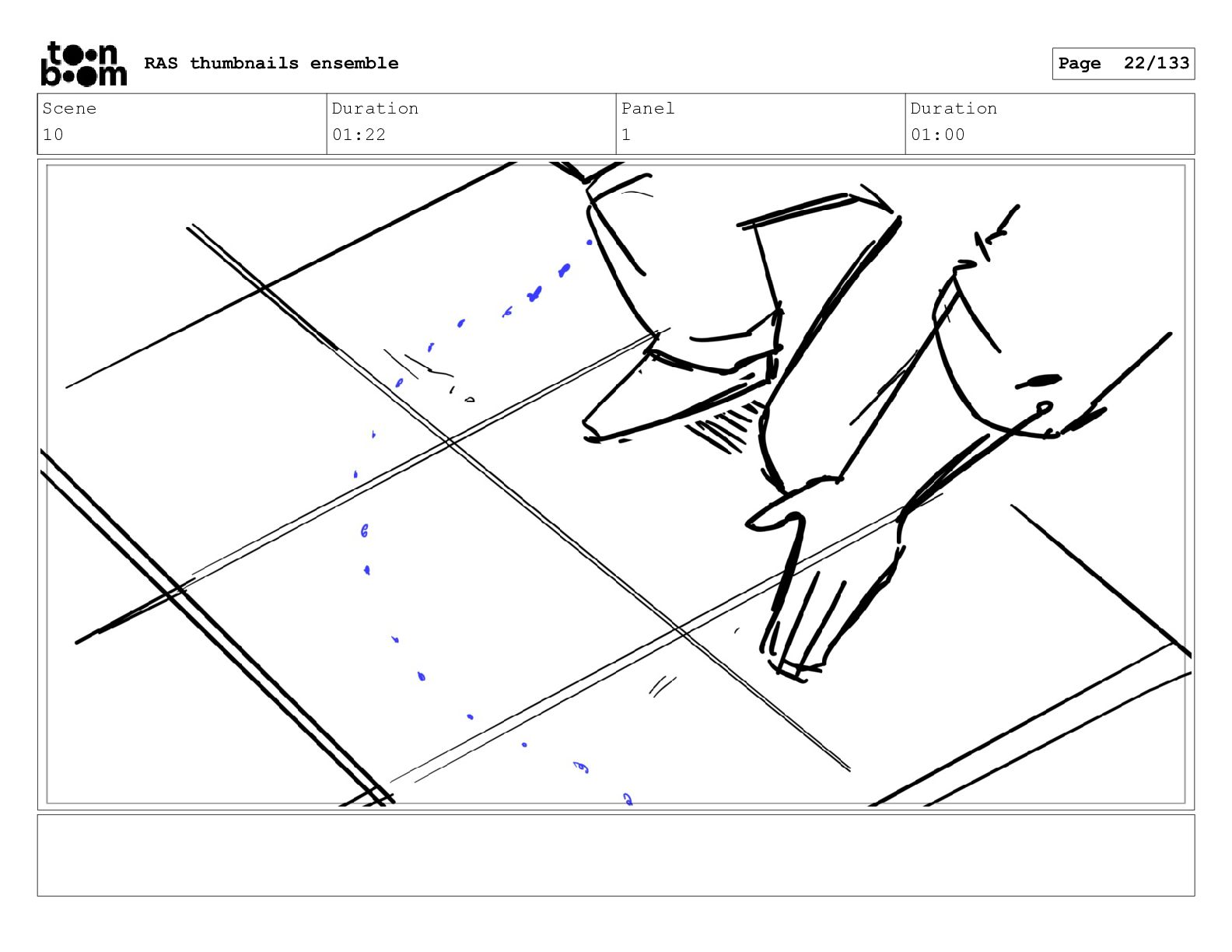 toon boom RAS thumbnails ensemble

Page 22/133

| Scene | Duration | Panel | Duration |
|---|---|---|---|
| 10 | 01:22 | 1 | 01:00 |