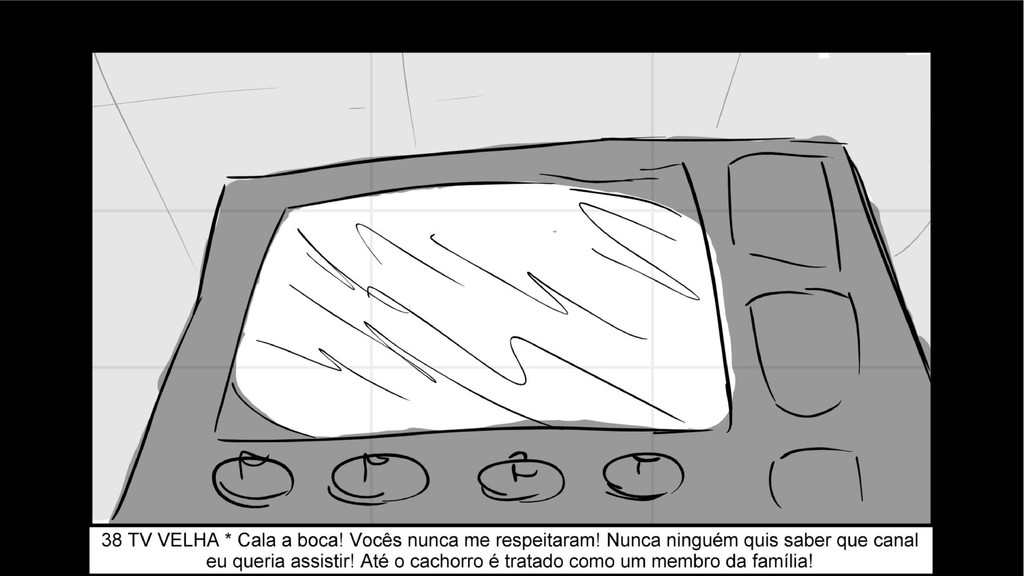 38 TV VELHA * Cala a boca! Vocês nunca me respeitaram! Nunca ninguém quis saber que canal eu queria assistir! Até o cachorro é tratado como um membro da família!