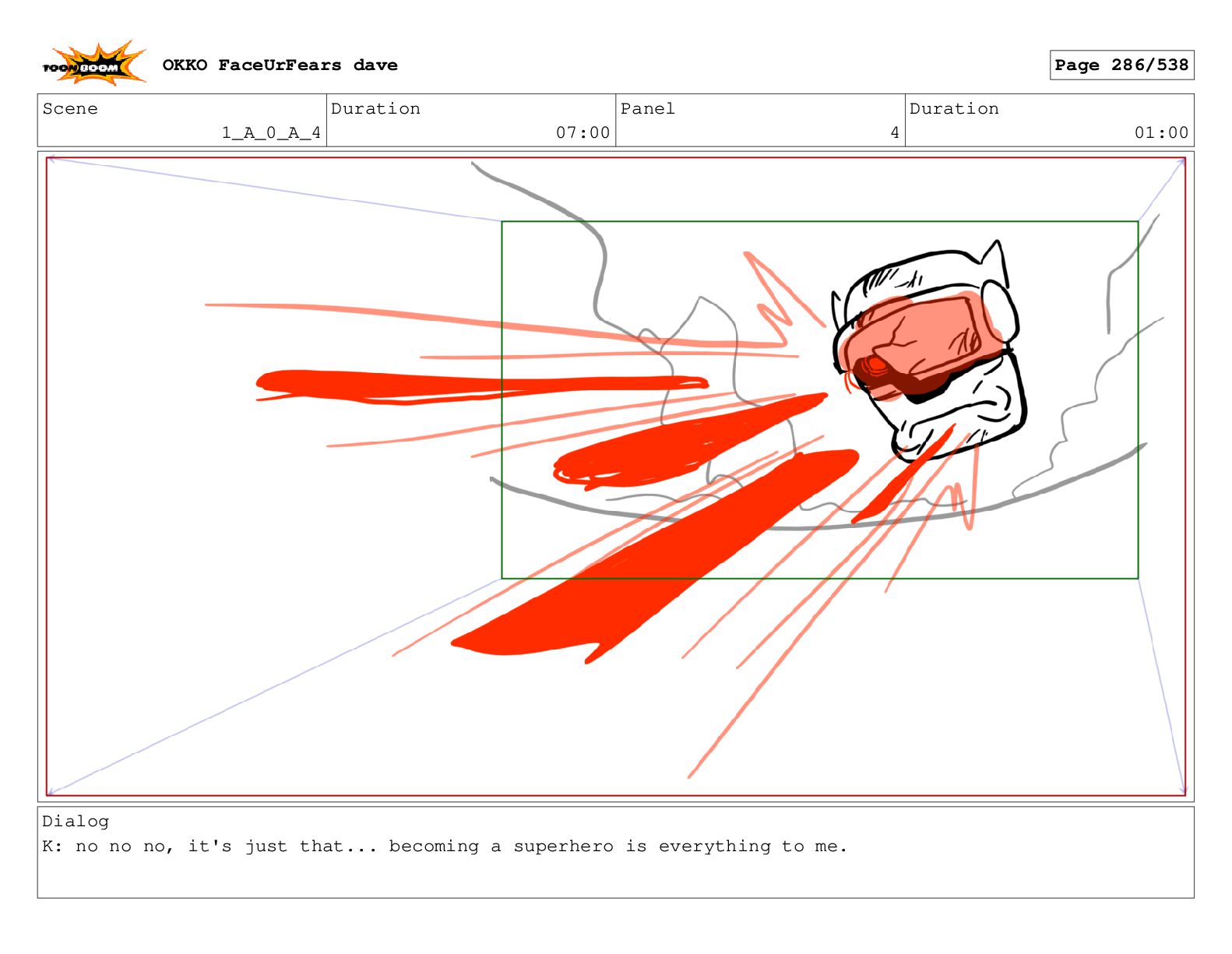 TOON BOOM OKKO FaceUrFears dave

Page 286/538

| Scene | Duration | Panel | Duration |
|---|---|---|---|
| 1_A_0_A_4 | 07:00 | 4 | 01:00 |

Dialog
K: no no no, it's just that... becoming a superhero is everything to me.