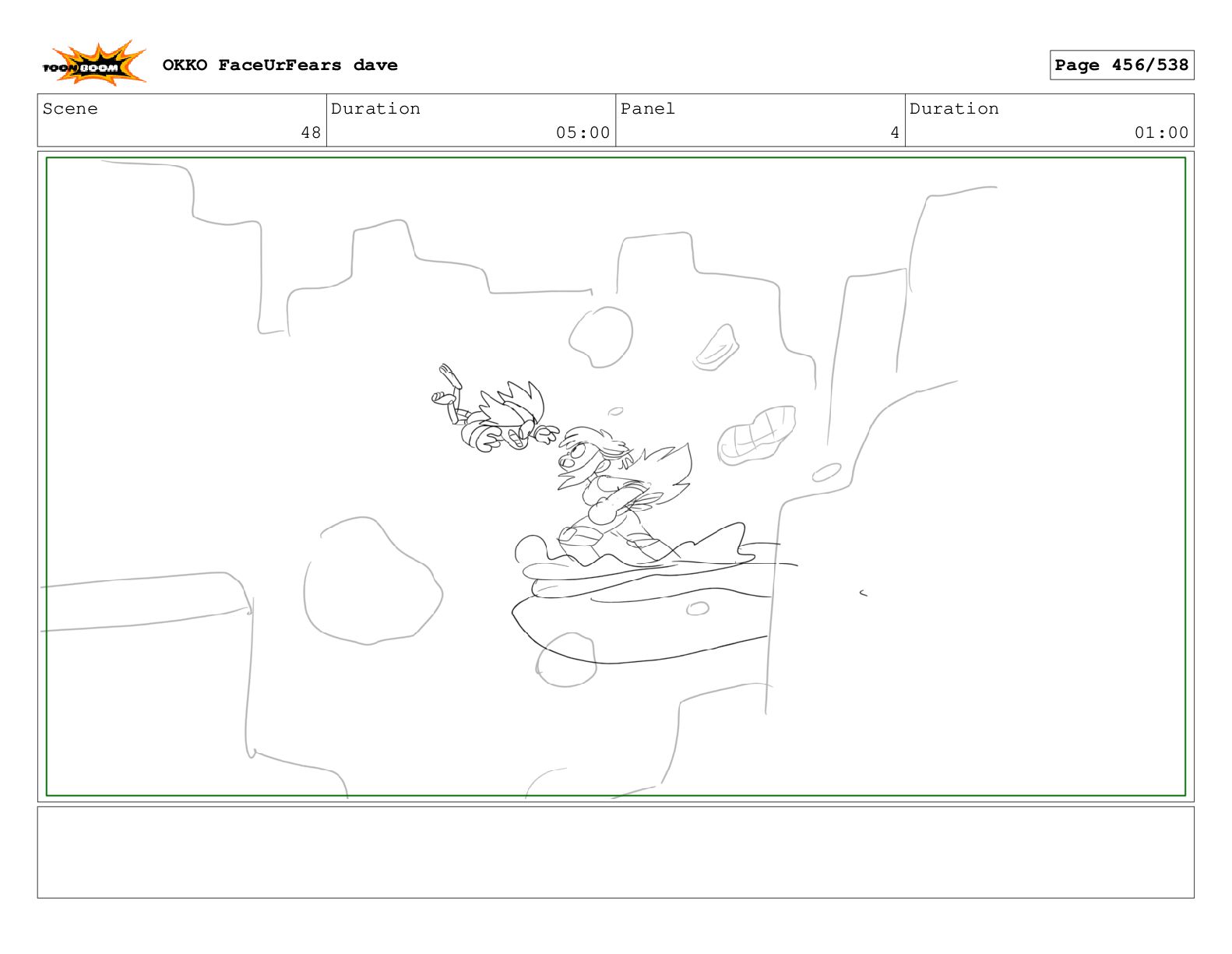 TOON BOOM

OKKO FaceUrFears dave

Page 456/538

| Scene | Duration | Panel | Duration |
|---|---|---|---|
| 48 | 05:00 | 4 | 01:00 |