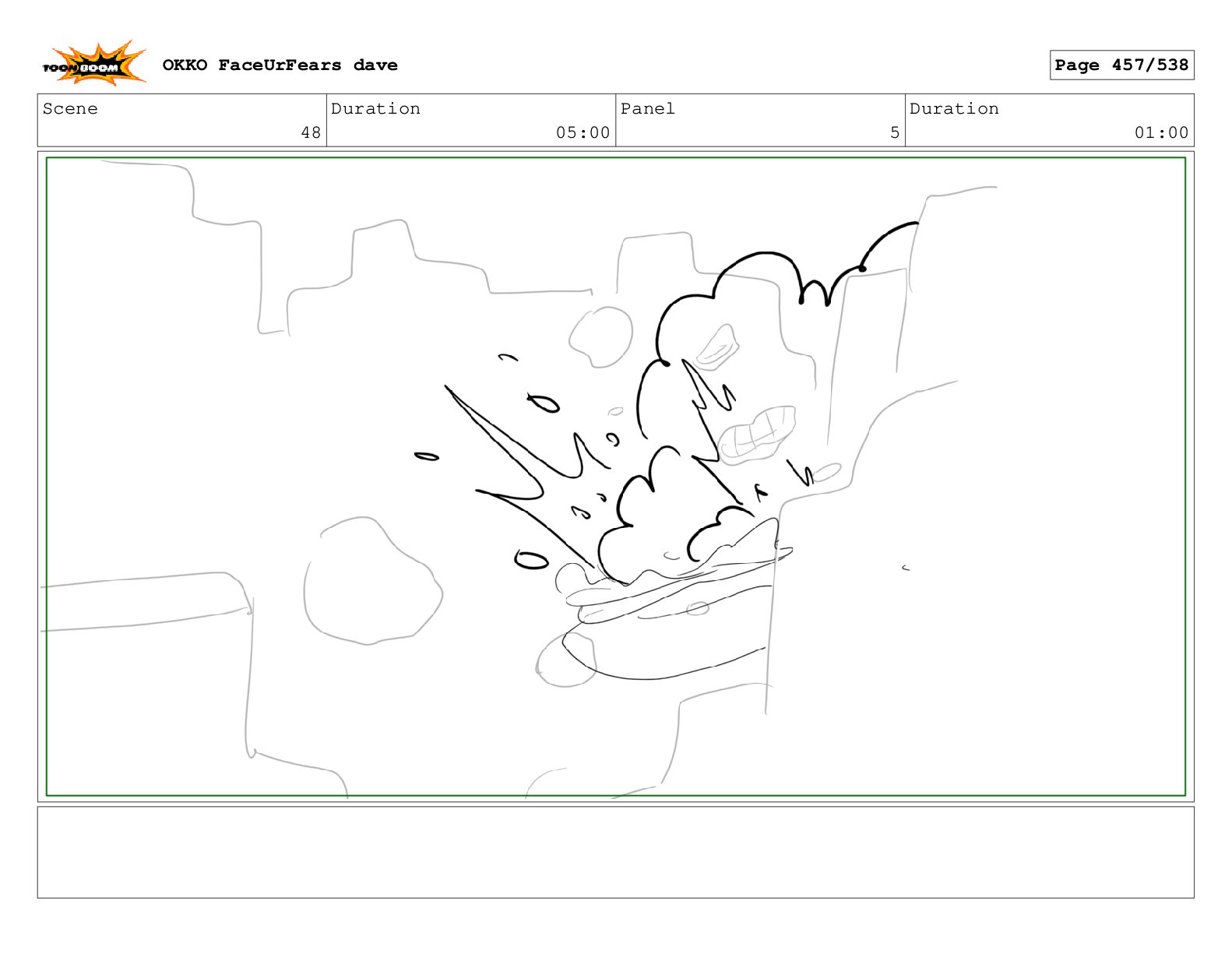 TOON BOOM OKKO FaceUrFears dave

Page 457/538

| Scene | Duration | Panel | Duration |
|---|---|---|---|
| 48 | 05:00 | 5 | 01:00 |