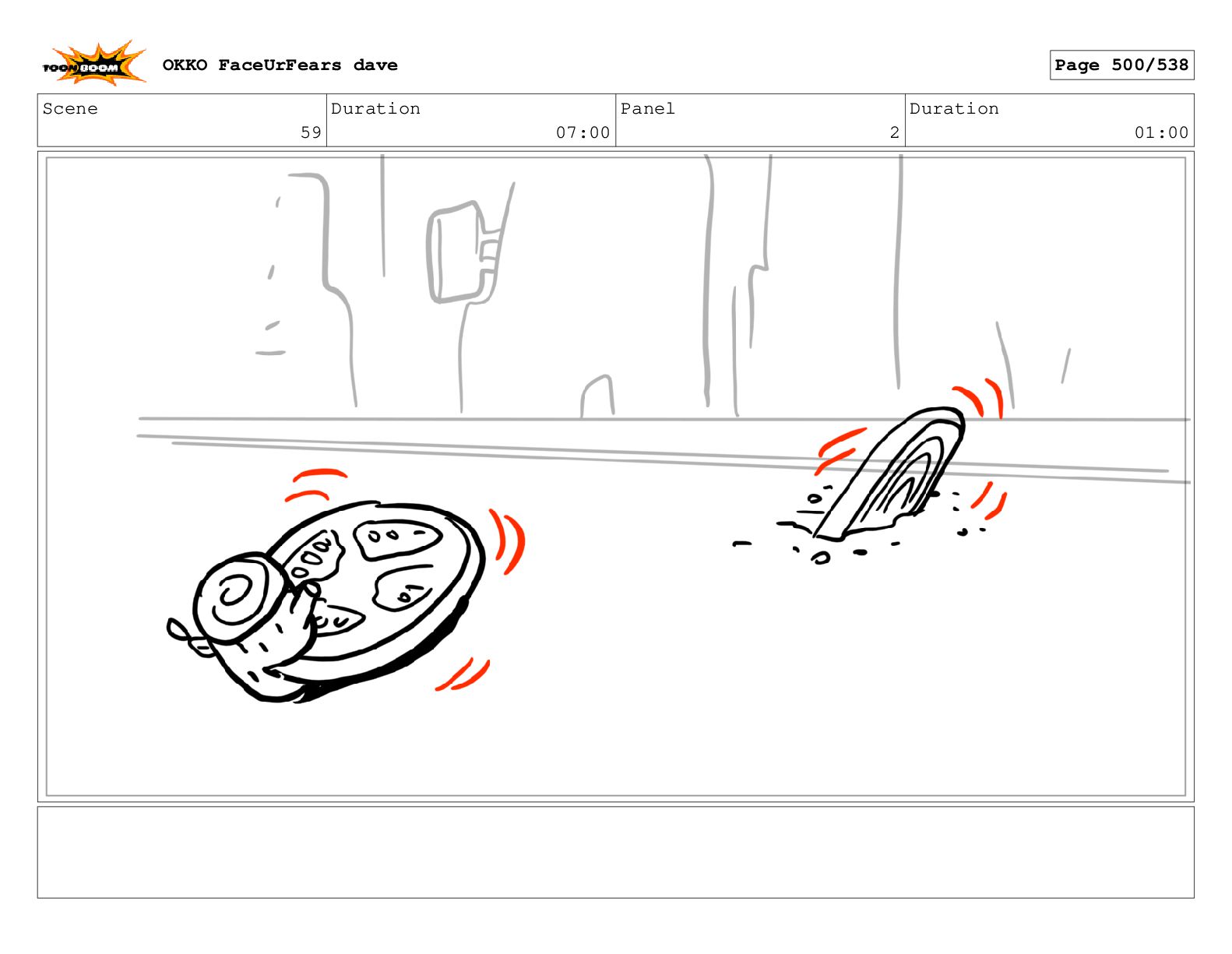 TOON BOOM

OKKO FaceUrFears dave

Page 500/538

| Scene | Duration | Panel | Duration |
|---|---|---|---|
| 59 | 07:00 | 2 | 01:00 |