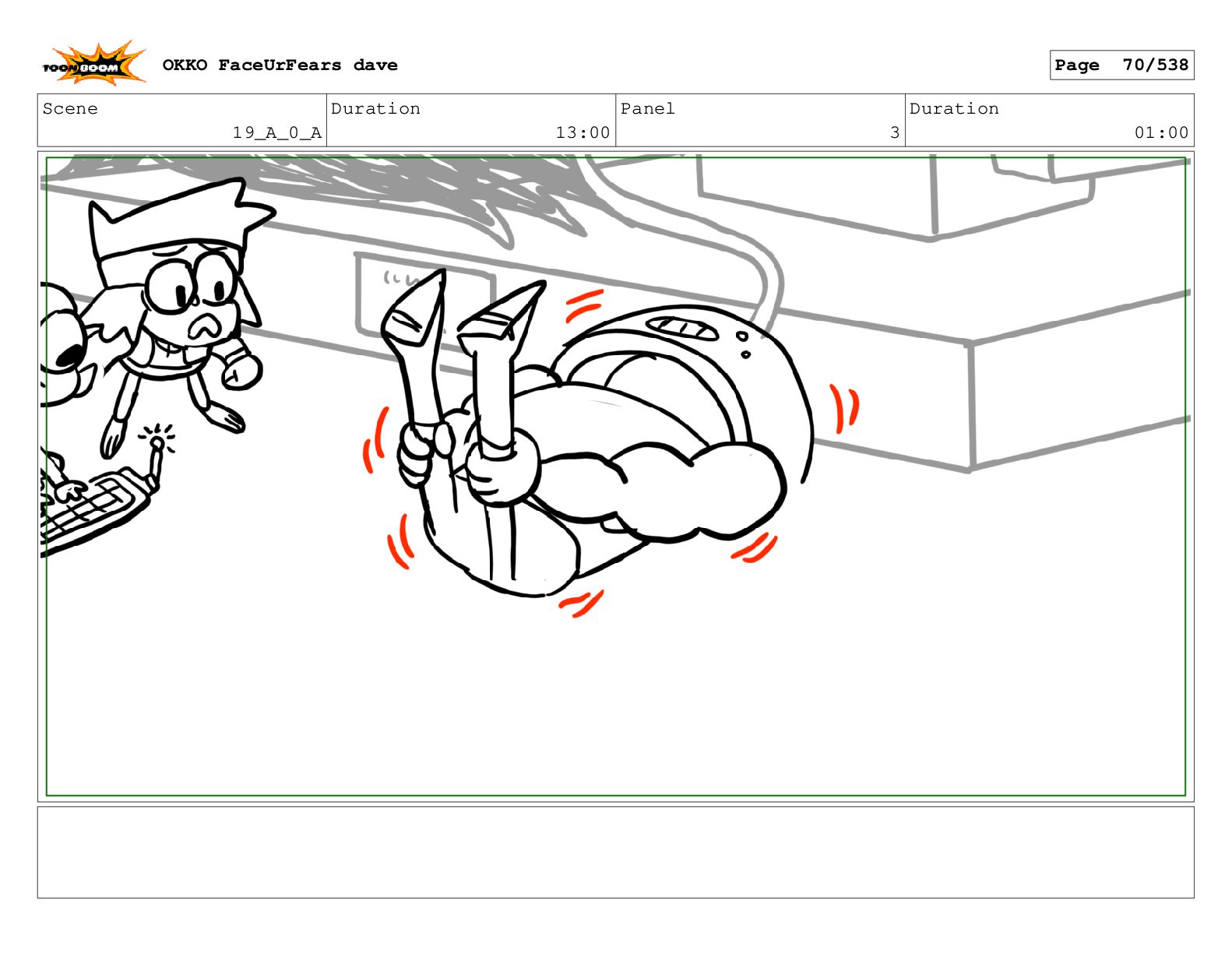 TOON BOOM OKKO FaceUrFears dave

Page 70/538

| Scene | Duration | Panel | Duration |
|---|---|---|---|
| 19_A_0_A | 13:00 | 3 | 01:00 |