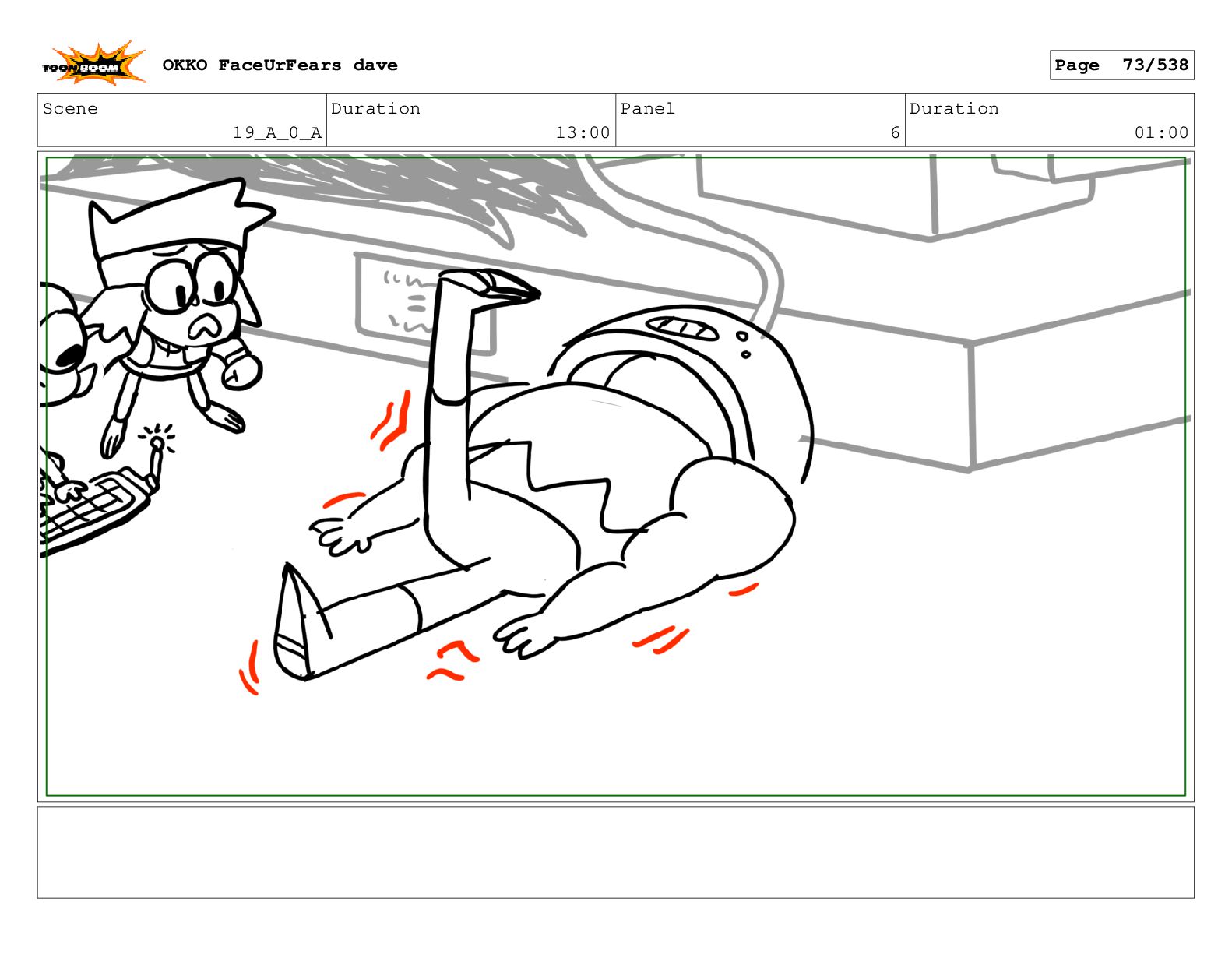 TOON BOOM OKKO FaceUrFears dave

Page 73/538

| Scene | Duration | Panel | Duration |
|---|---|---|---|
| 19_A_0_A | 13:00 | 6 | 01:00 |