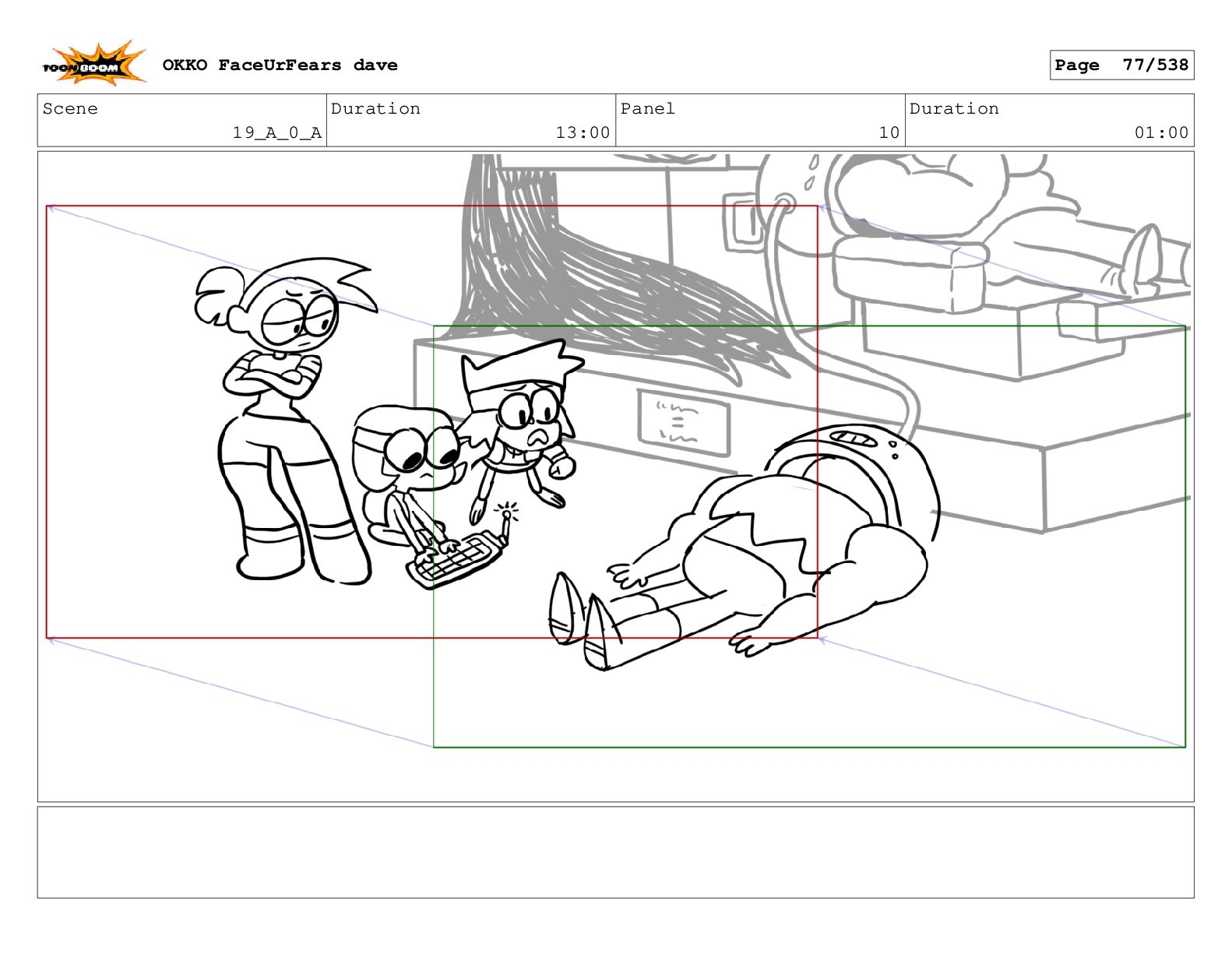 TOON BOOM

OKKO FaceUrFears dave

Page 77/538

| Scene | Duration | Panel | Duration |
|---|---|---|---|
| 19_A_0_A | 13:00 | 10 | 01:00 |