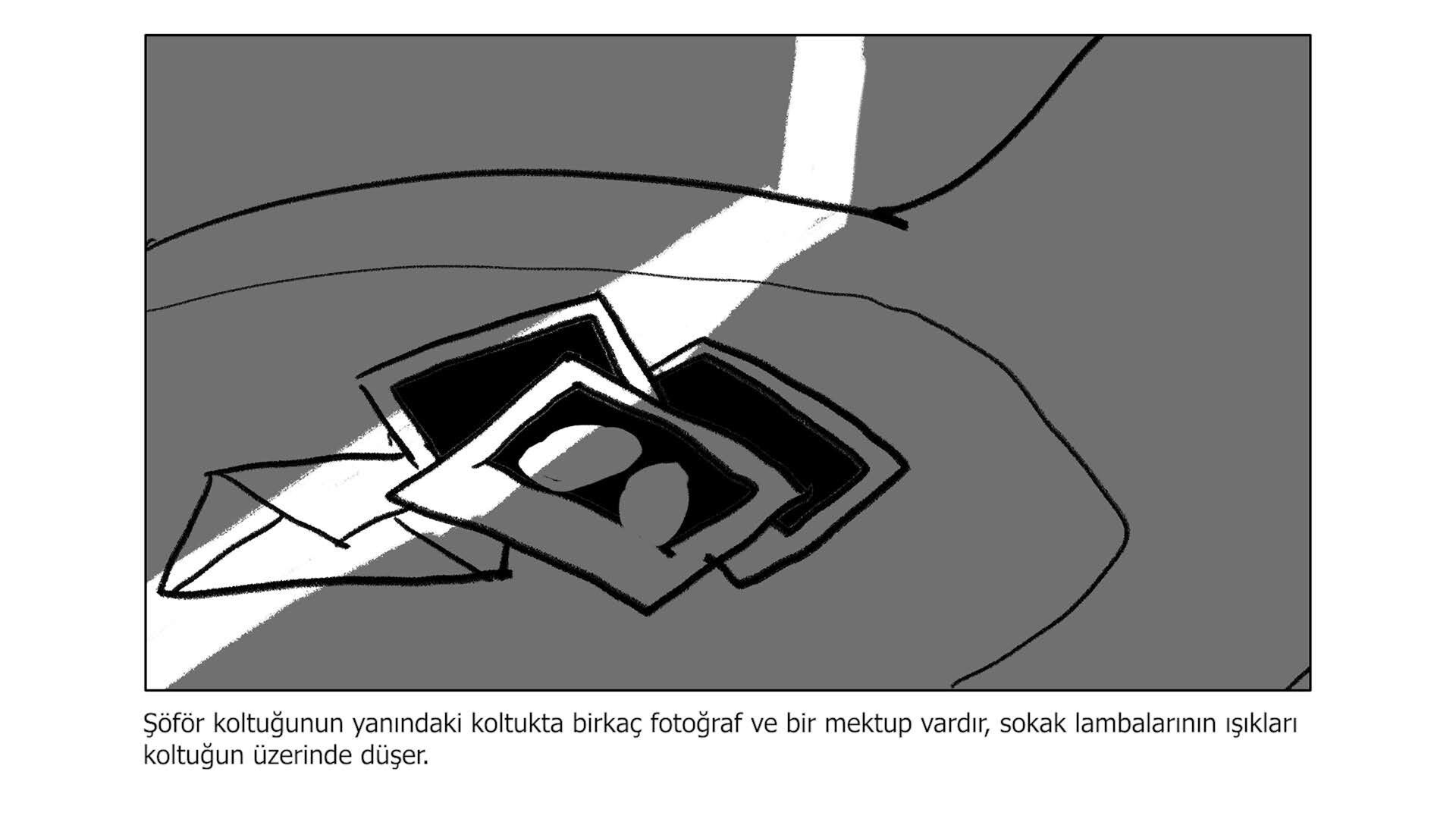 Şöför koltuğunun yanındaki koltukta birkaç fotoğraf ve bir mektup vardır, sokak lambalarının ışıkları koltuğun üzerinde düşer.