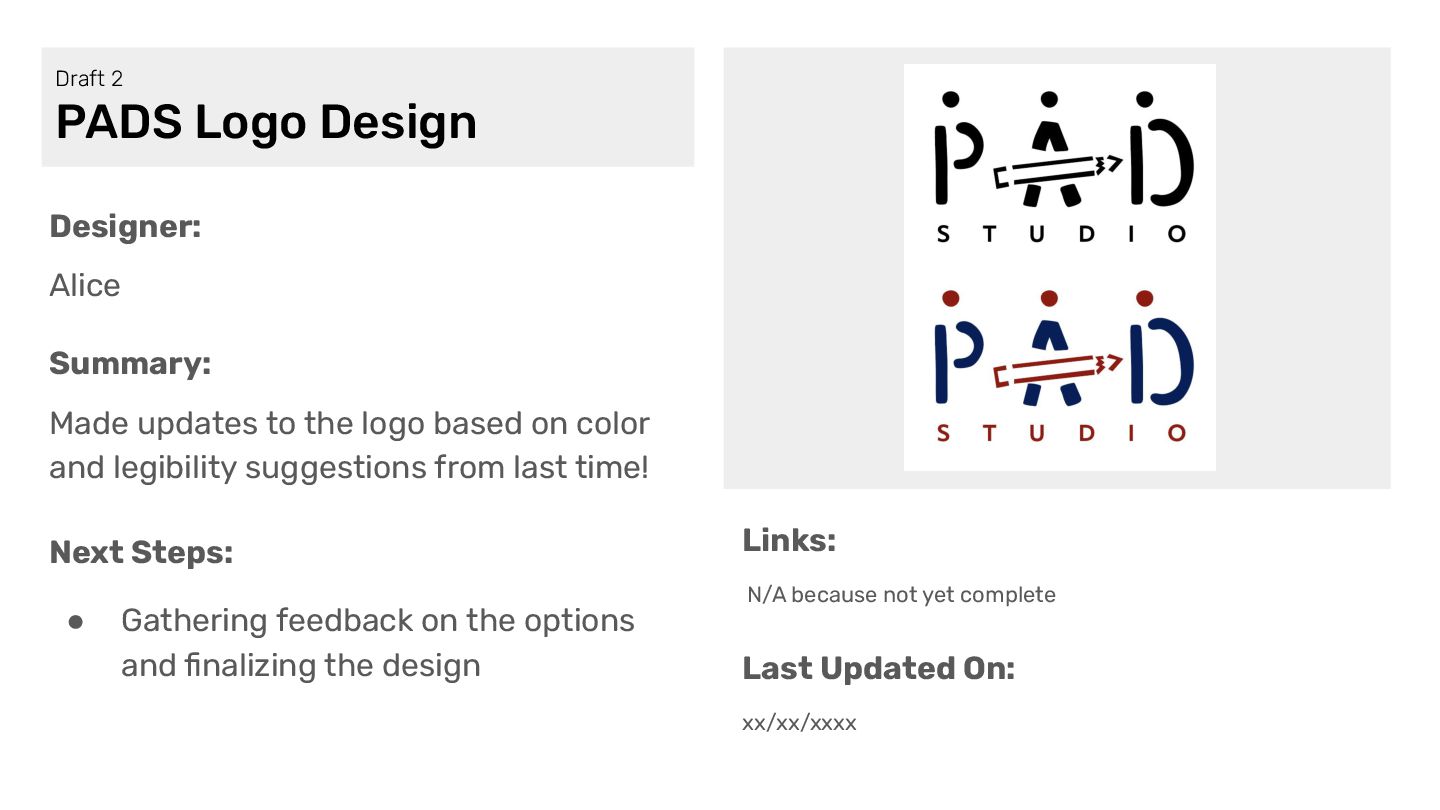 Draft 2
PADS Logo Design

Designer:

Alice

Summary:

Made updates to the logo based on color and legibility suggestions from last time!

Next Steps:

• Gathering feedback on the options and finalizing the design

PAD
STUDIO

PAD
STUDIO

Links:

N/A because not yet complete

Last Updated On:

xx/xx/xxxx