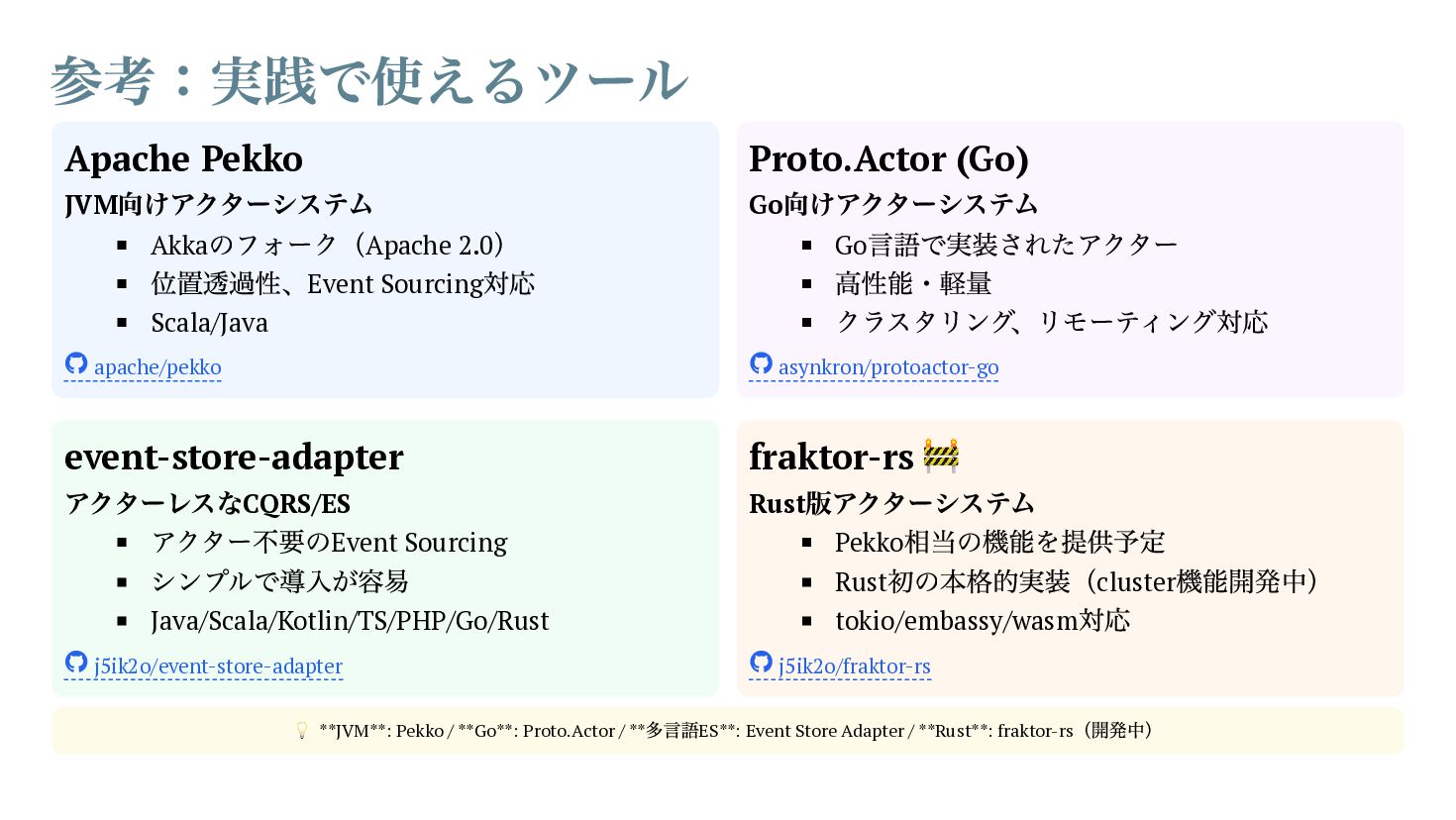 参考：実践で使えるツール

Apache Pekko

JVM向けアクターシステム

• Akkaのフォーク（Apache 2.0）
• 位置透過性、Event Sourcing対応
• Scala/Java

apache/pekko

Proto.Actor (Go)

Go向けアクターシステム

• Go言語で実装されたアクター
• 高性能・軽量
• クラスタリング、リモーティング対応

asynkron/protoactor-go

event-store-adapter

アクターレスなCQRS/ES

• アクター不要のEvent Sourcing
• シンプルで導入が容易
• Java/Scala/Kotlin/TS/PHP/Go/Rust

j5ik2o/event-store-adapter

fraktor-rs 🚧

Rust版アクターシステム

• Pekko相当の機能を提供予定
• Rust初の本格的実装（cluster機能開発中）
• tokio/embassy/wasm対応

j5ik2o/fraktor-rs

💡 **JVM**: Pekko / **Go**: Proto.Actor / **多言語ES**: Event Store Adapter / **Rust**: fraktor-rs（開発中）