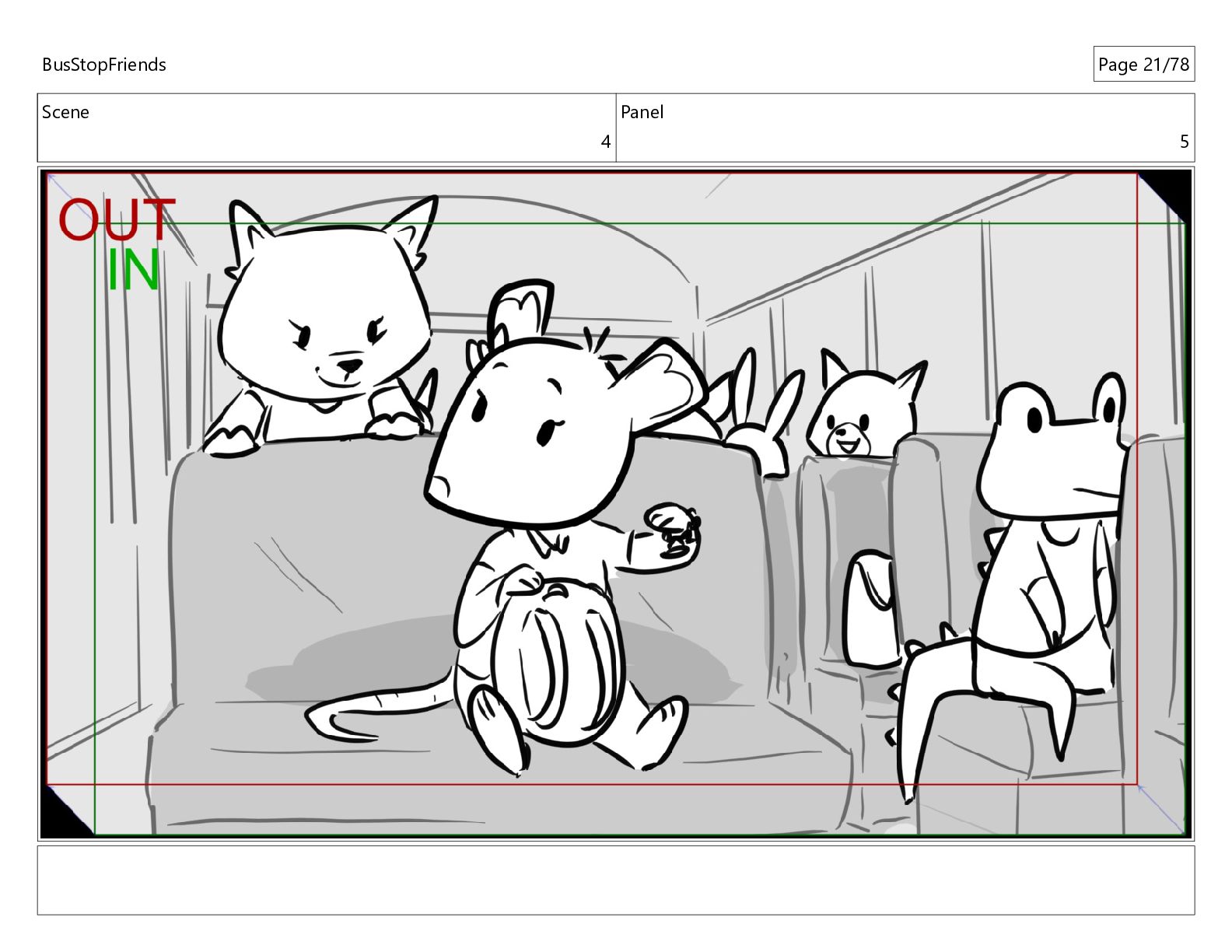 BusStopFriends

Page 21/78

| Scene | Panel |
|---|---|
| 4 | 5 |

OUT
IN