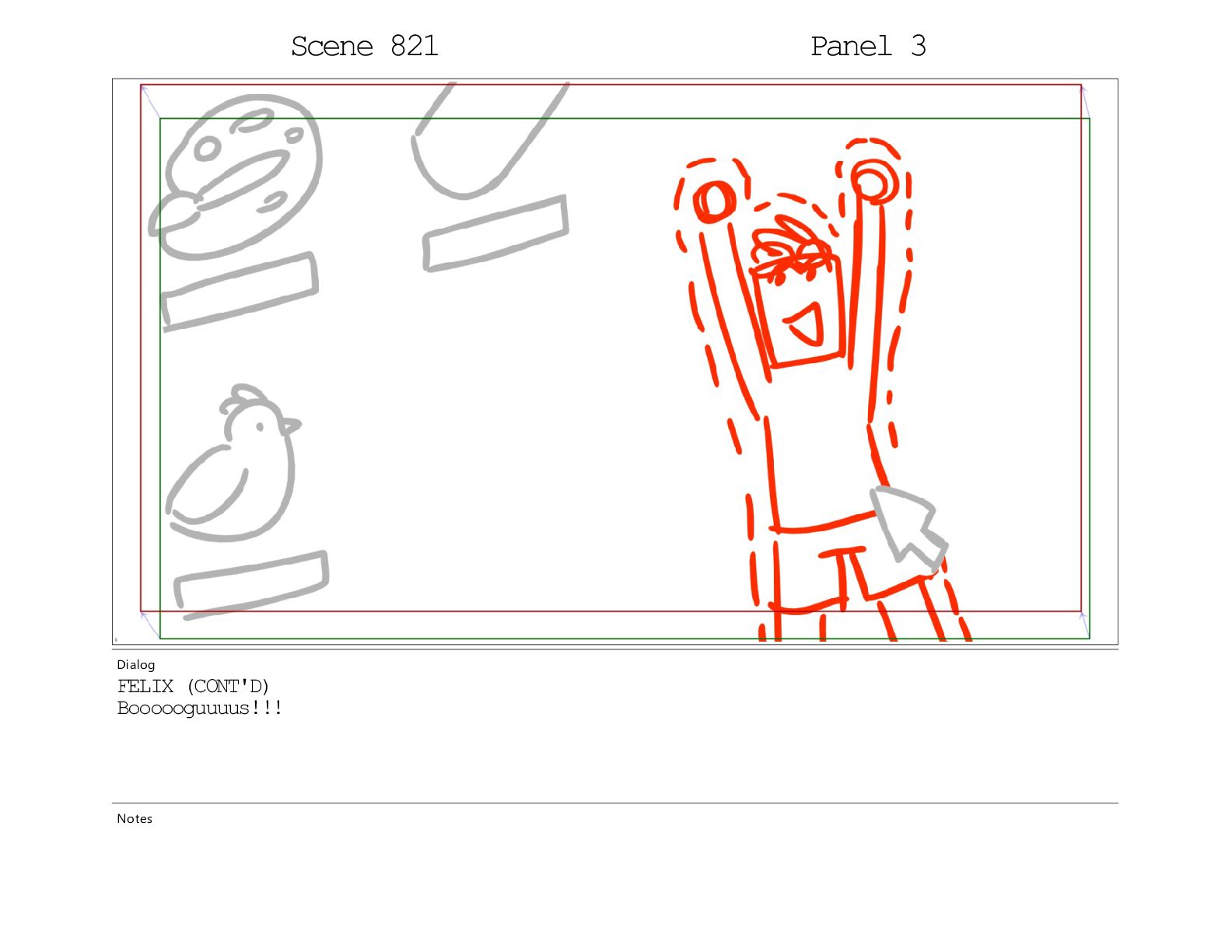 Scene 821

Panel 3

Dialog

FELIX (CONT'D)
Boooooguuuus!!!

Notes