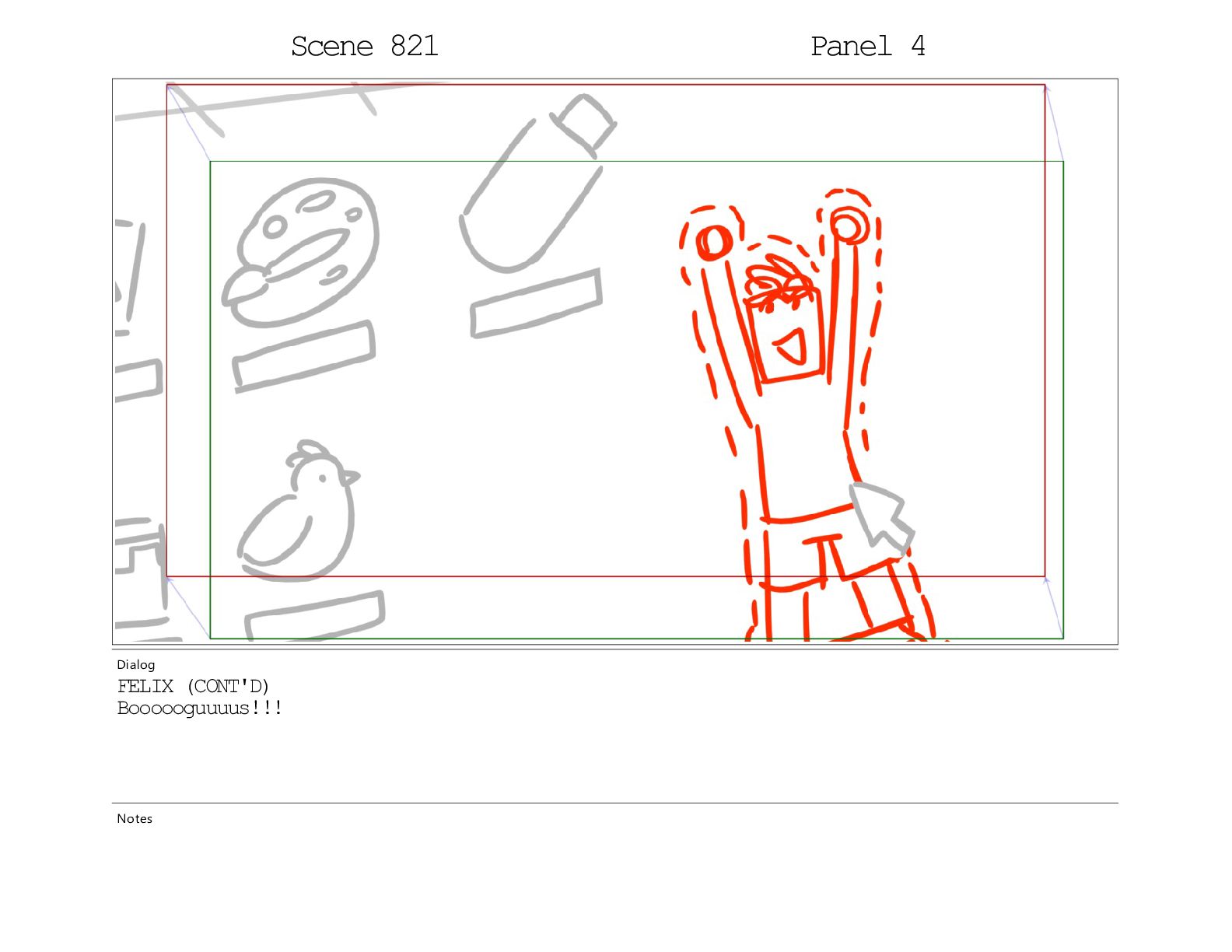 Scene 821

Panel 4

Dialog

FELIX (CONT'D)
Boooooguuuus!!!

Notes