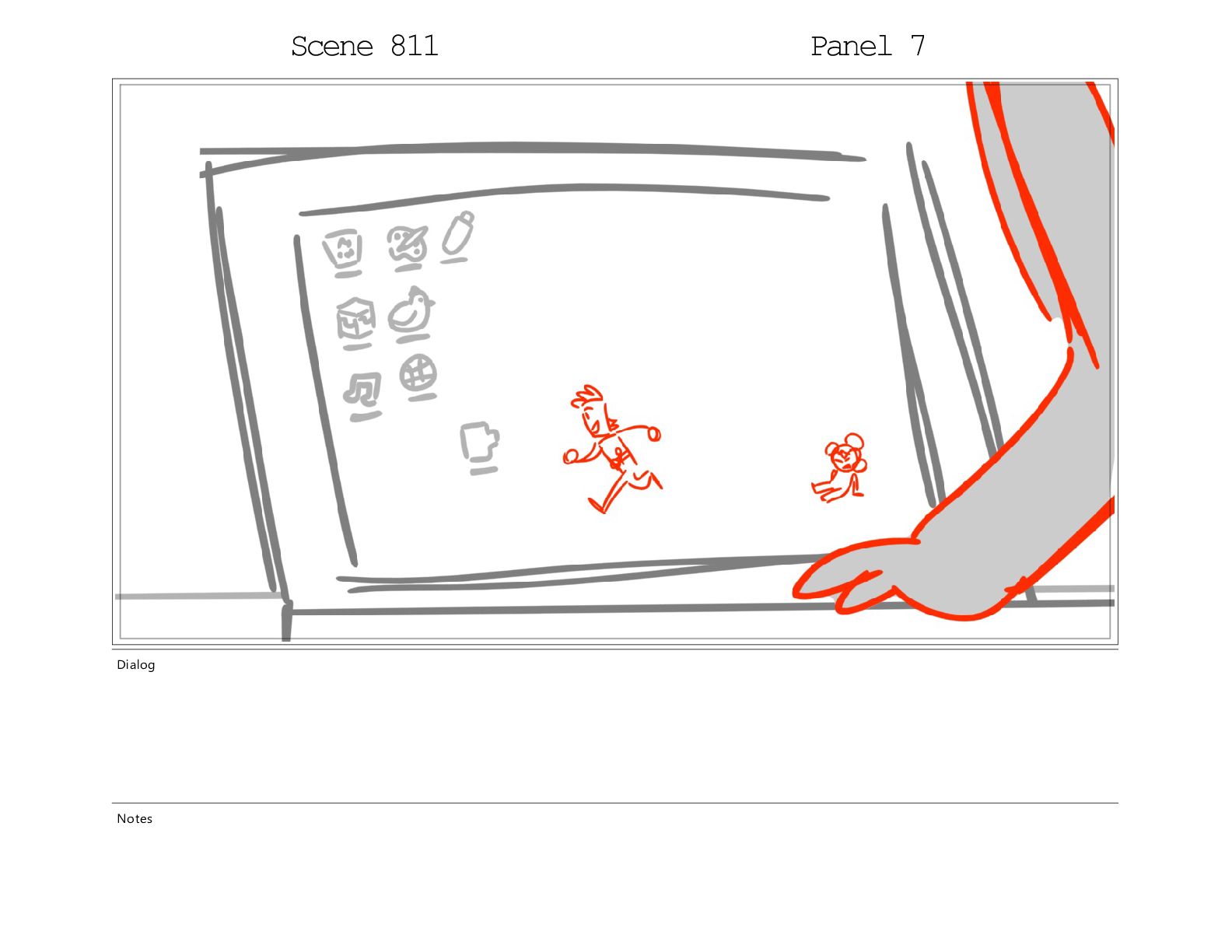 Scene 811

Panel 7

Dialog

Notes