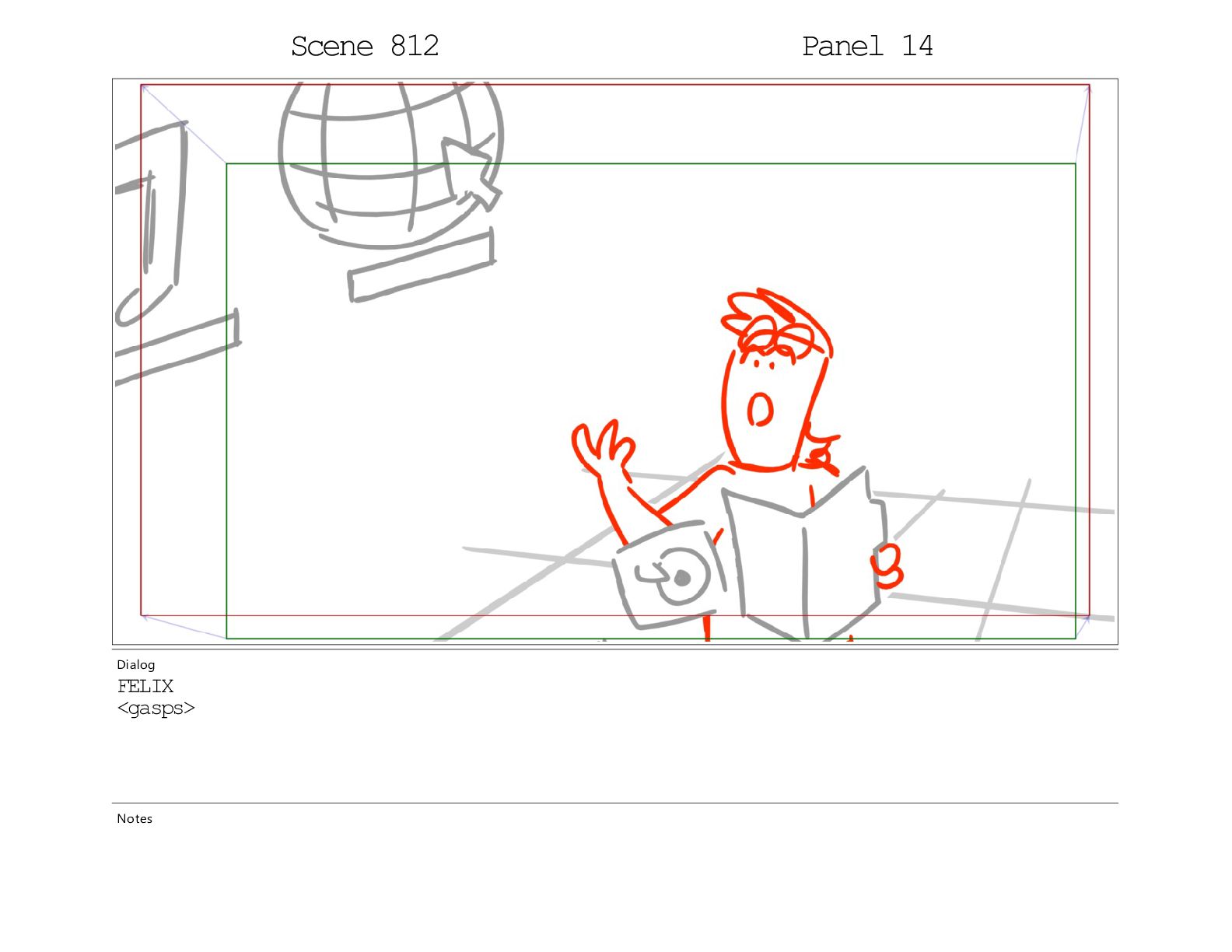 Scene 812

Panel 14

Dialog
FELIX
<gasps>

Notes