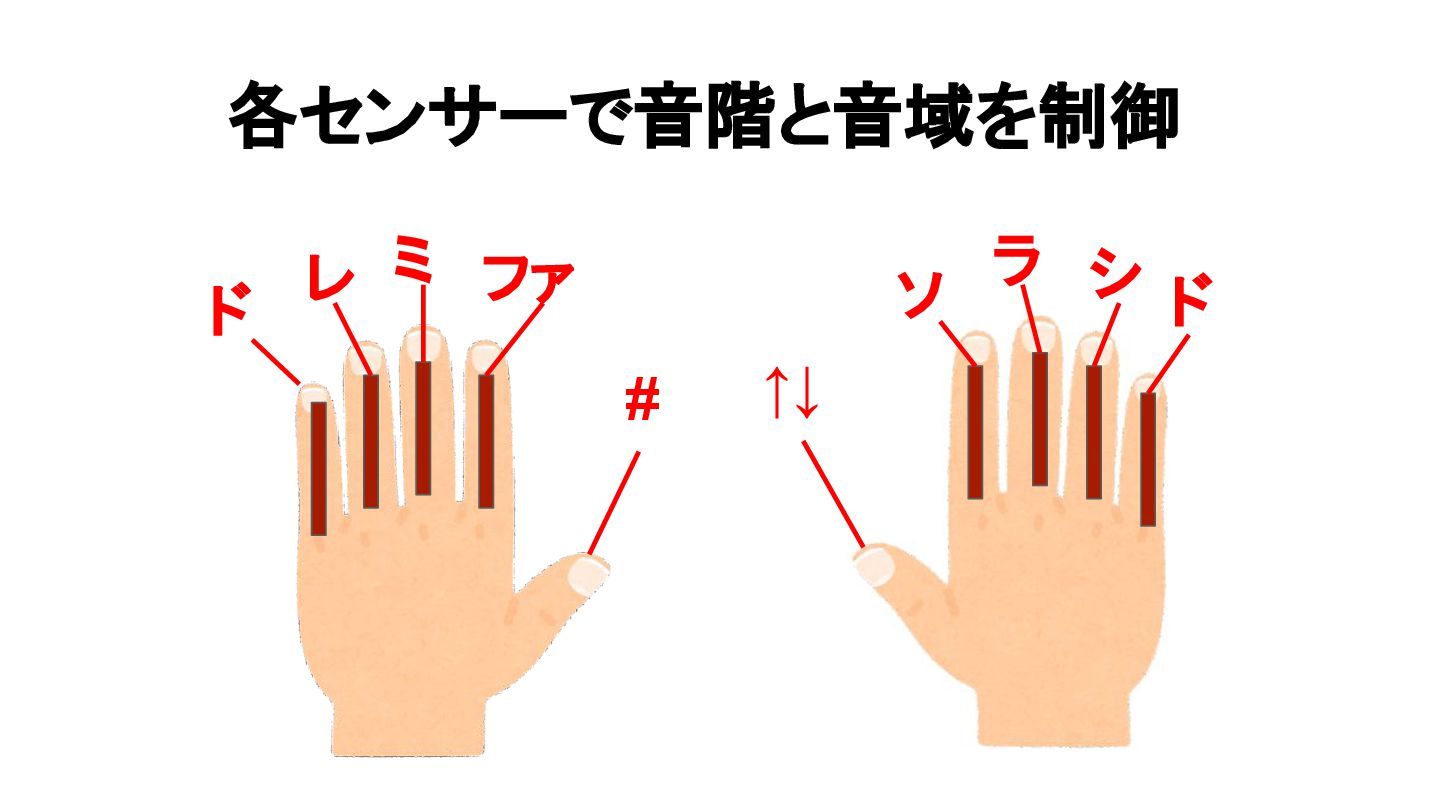 各センサーで音階と音域を制御

ド
レ
ミ
ファ
#

↑↓
ソ
ラ
シ
ド