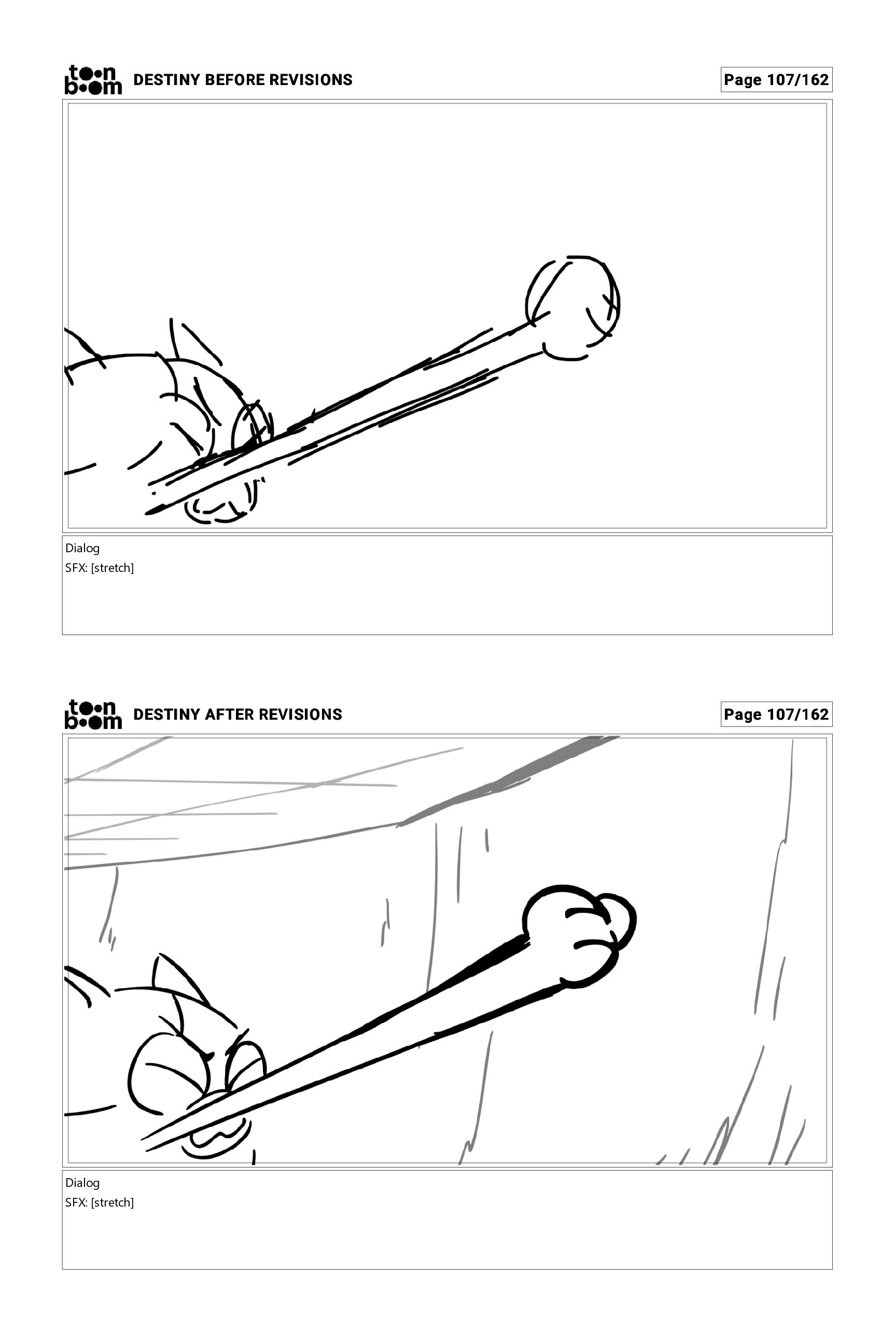 toon boom DESTINY BEFORE REVISIONS

Page 107/162

Dialog
SFX: [stretch]

toon boom DESTINY AFTER REVISIONS

Page 107/162

Dialog
SFX: [stretch]