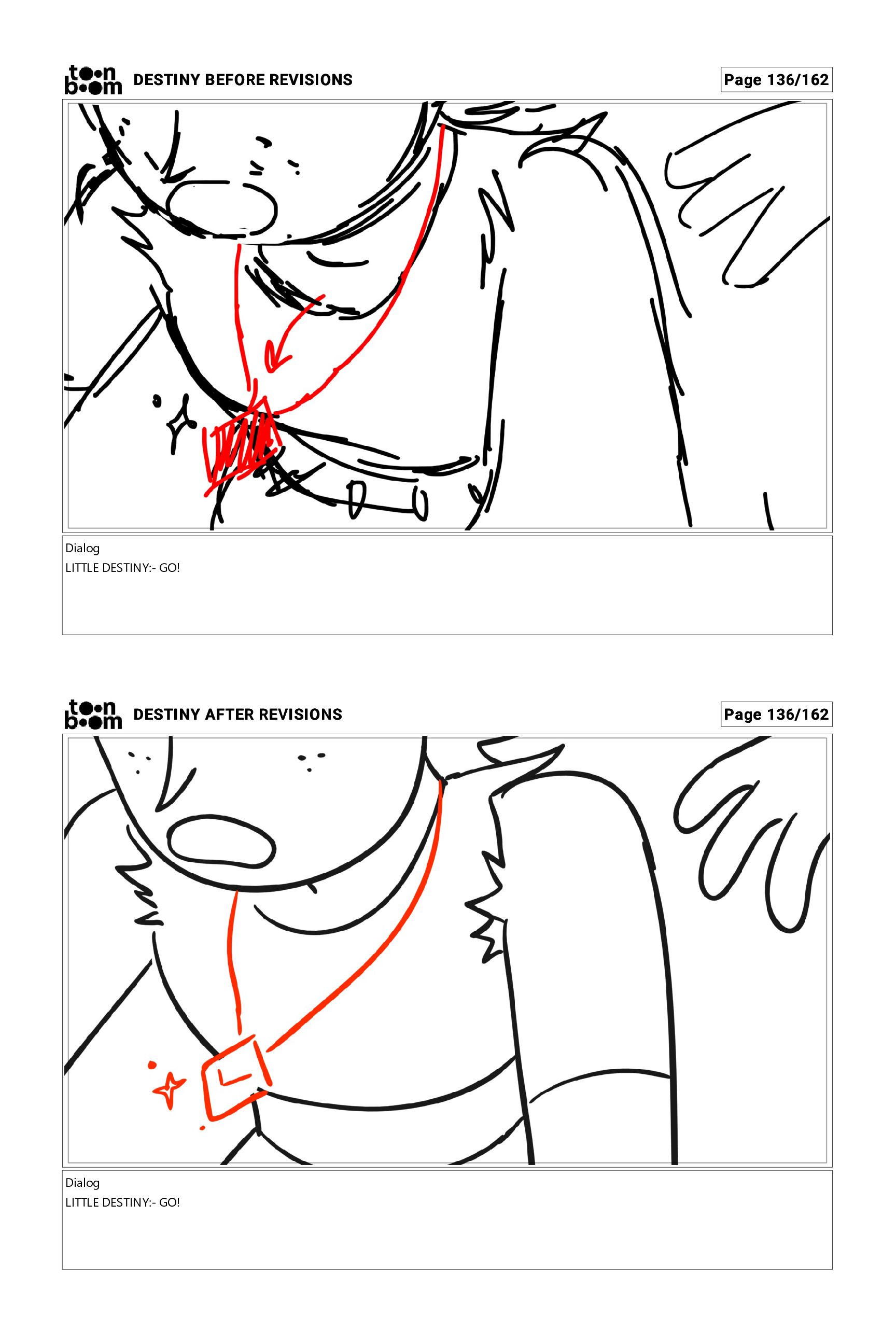 toon boom DESTINY BEFORE REVISIONS

Page 136/162

Dialog
LITTLE DESTINY:- GO!

toon boom DESTINY AFTER REVISIONS

Page 136/162

Dialog
LITTLE DESTINY:- GO!