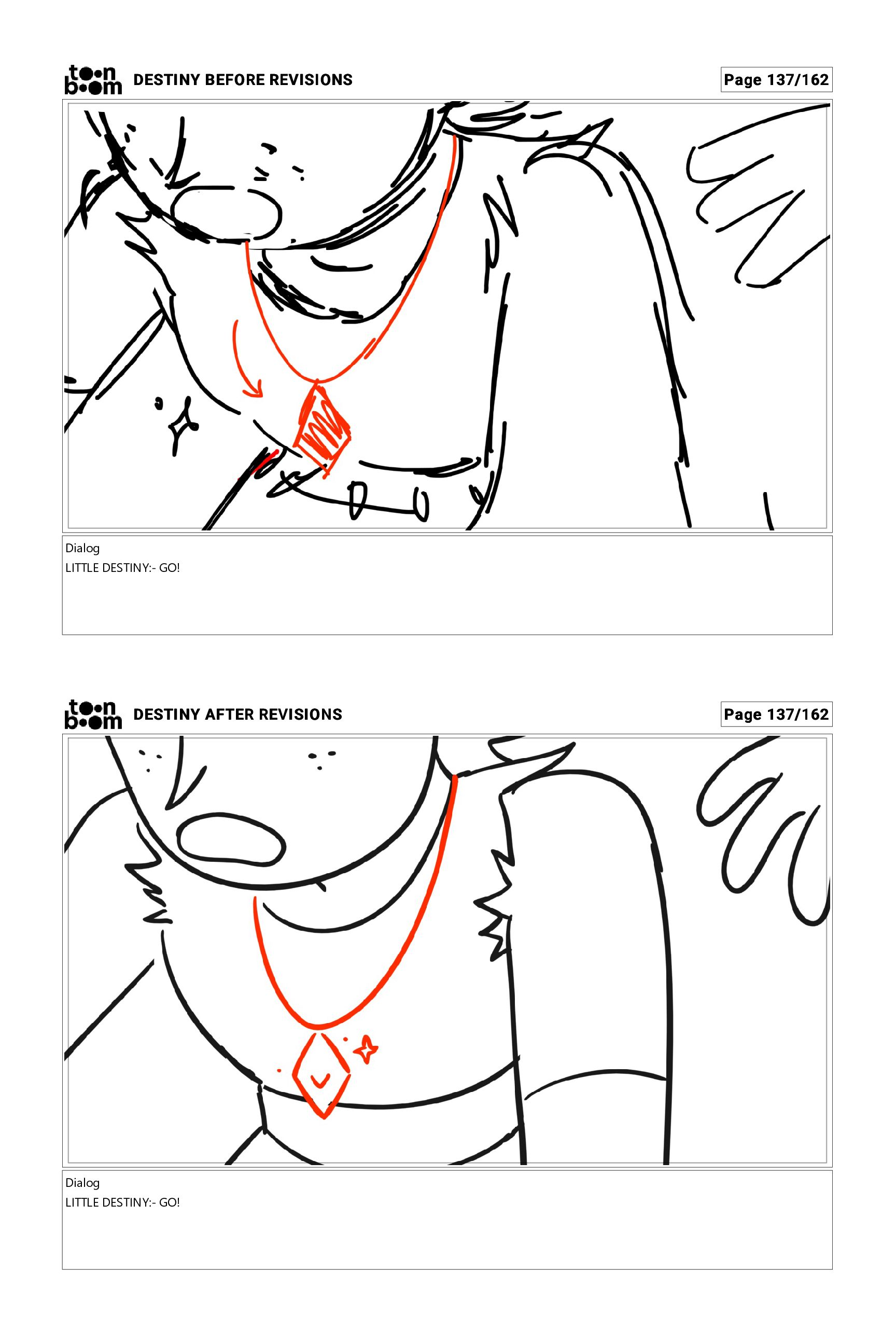 toon boom DESTINY BEFORE REVISIONS

Page 137/162

Dialog
LITTLE DESTINY:- GO!

toon boom DESTINY AFTER REVISIONS

Page 137/162

Dialog
LITTLE DESTINY:- GO!