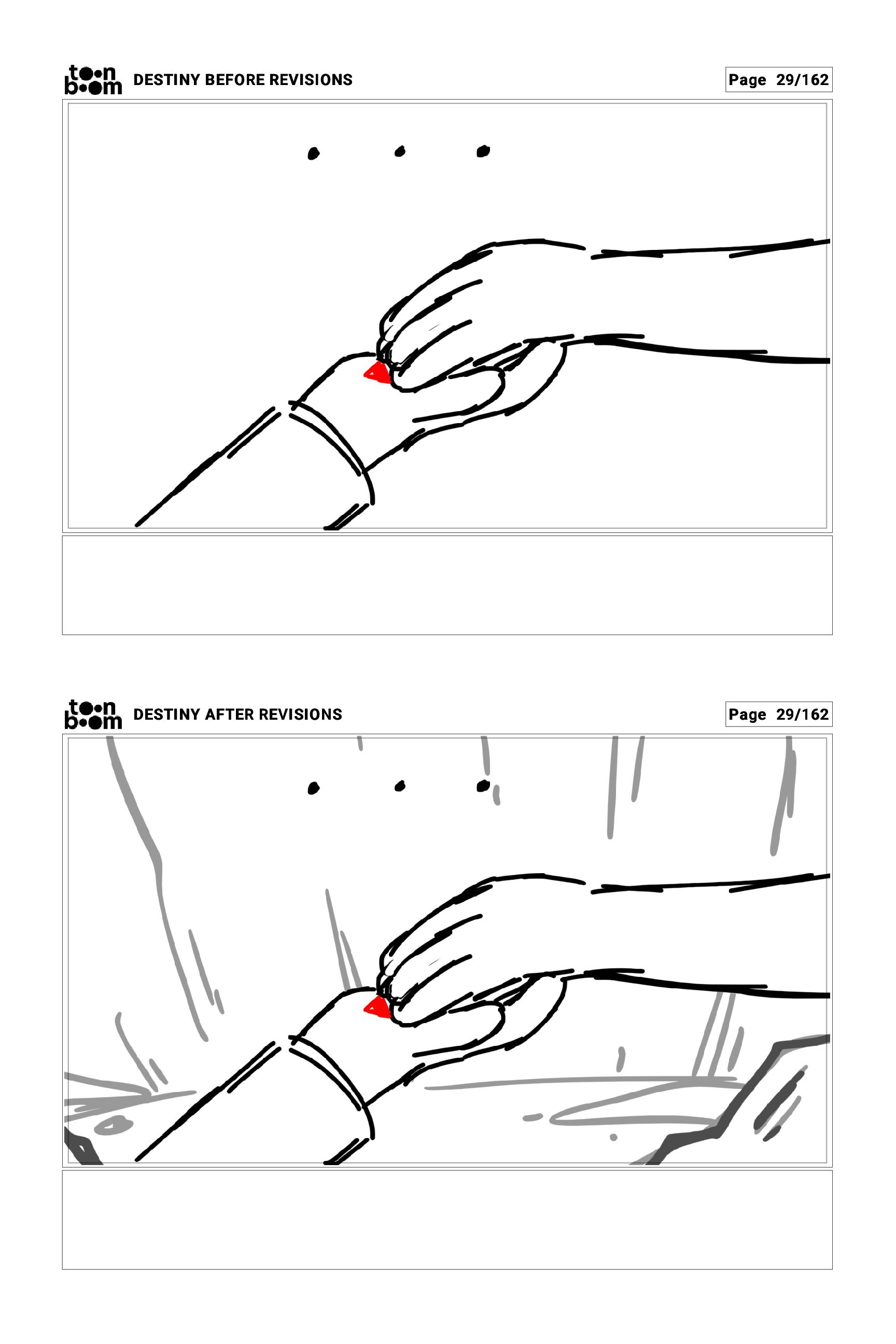 toon boom DESTINY BEFORE REVISIONS

Page 29/162

toon boom DESTINY AFTER REVISIONS

Page 29/162