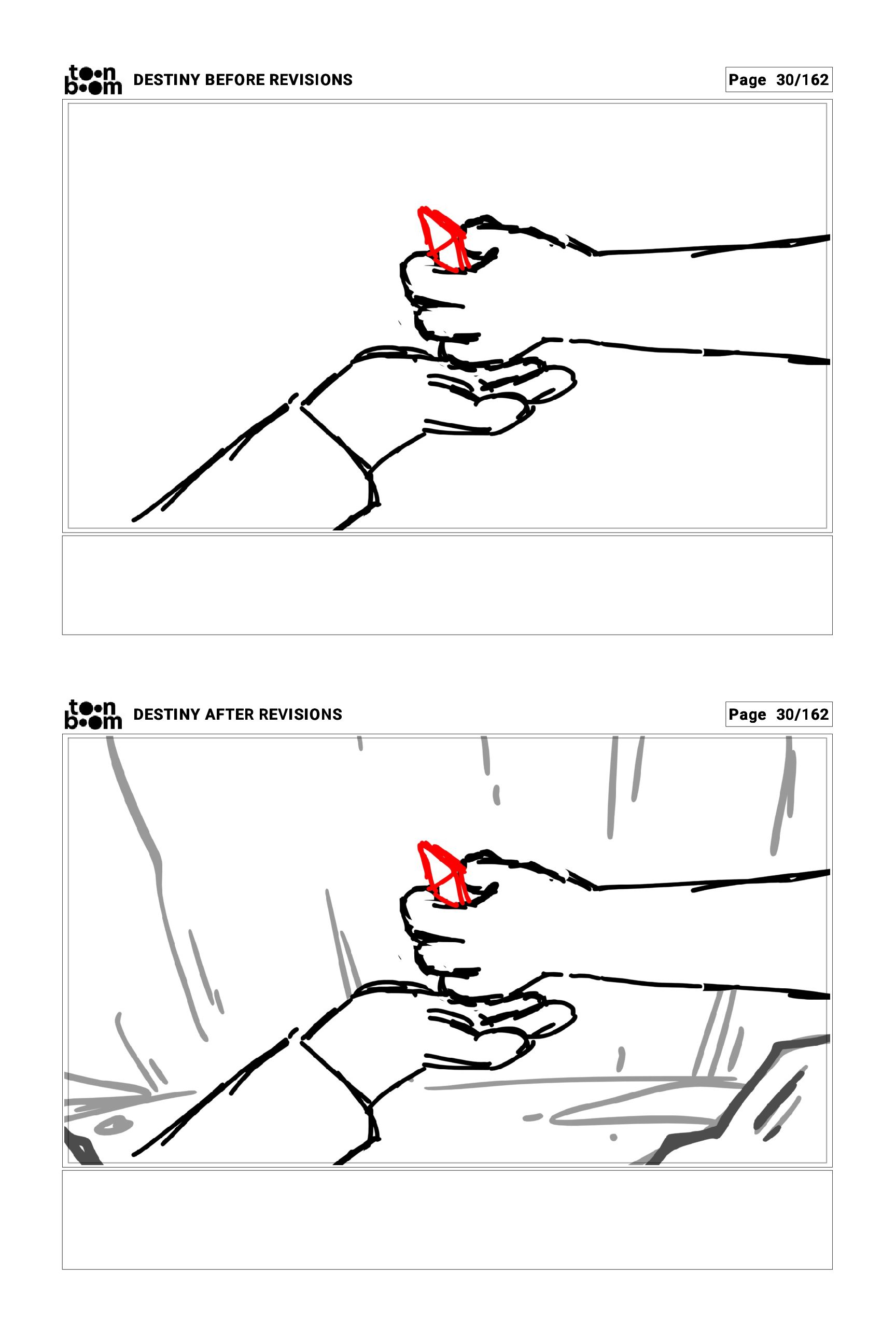 toon boom DESTINY BEFORE REVISIONS

Page 30/162

toon boom DESTINY AFTER REVISIONS

Page 30/162