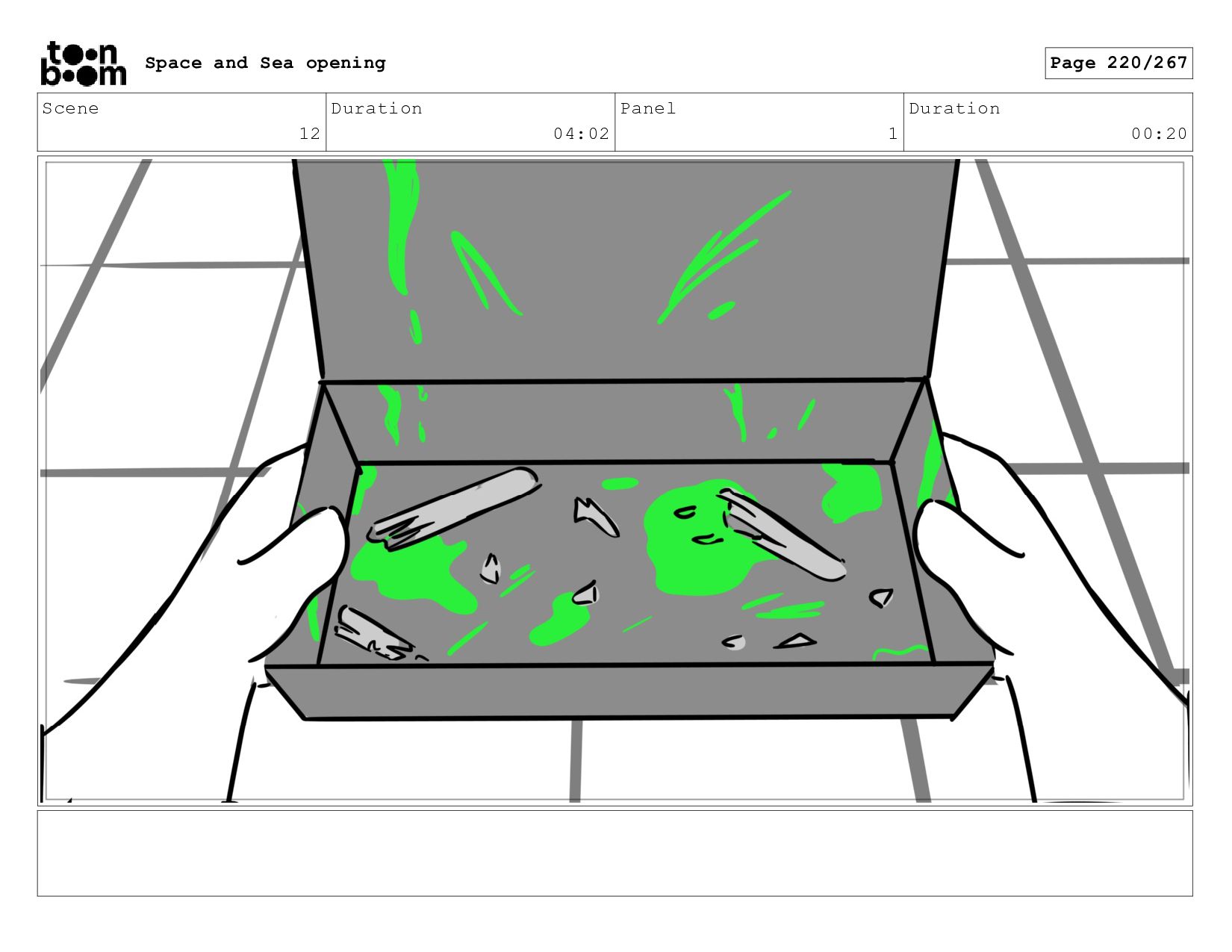 toon boom Space and Sea opening

Page 220/267

| Scene | Duration | Panel | Duration |
|---|---|---|---|
| 12 | 04:02 | 1 | 00:20 |