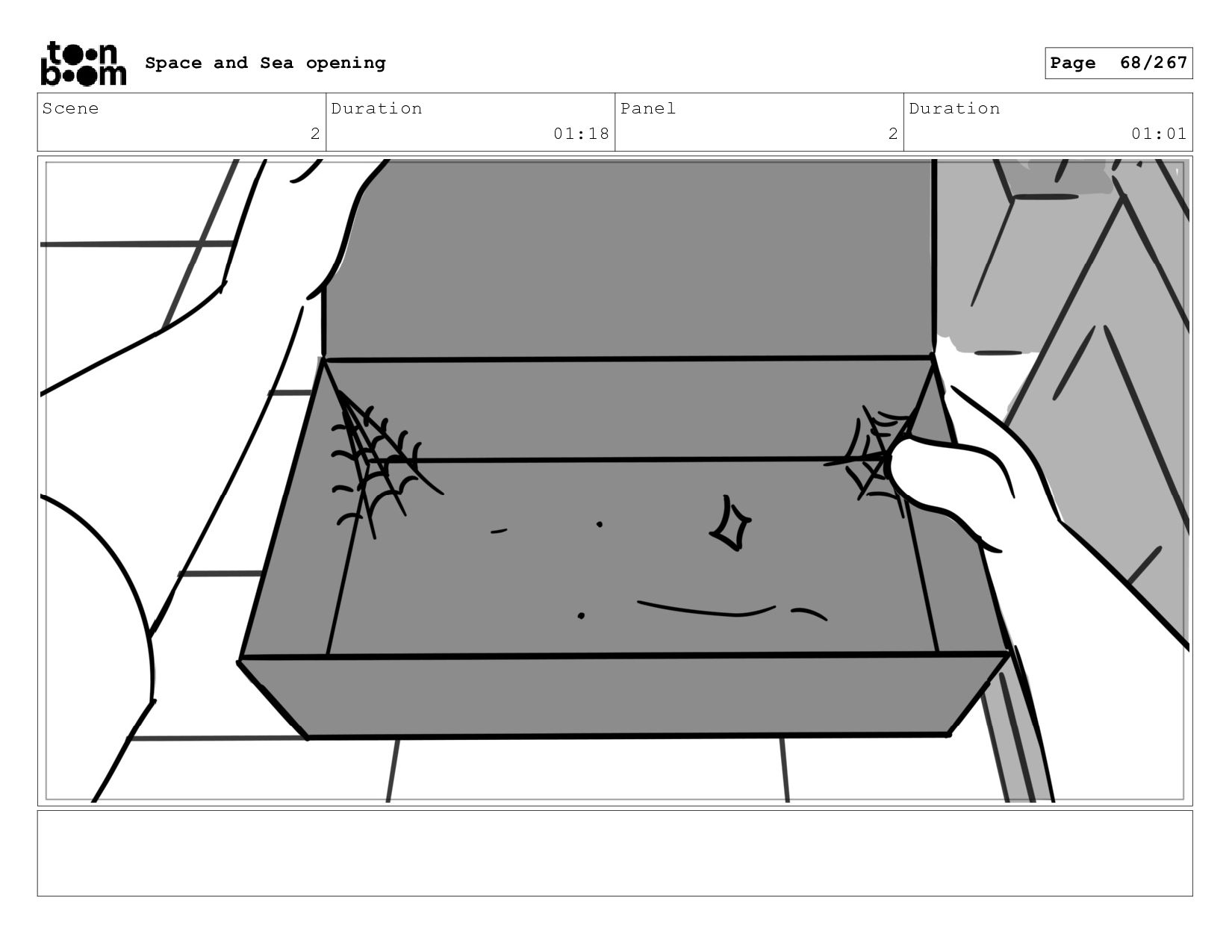 toon boom Space and Sea opening

Page 68/267

| Scene | Duration | Panel | Duration |
|---|---|---|---|
| 2 | 01:18 | 2 | 01:01 |