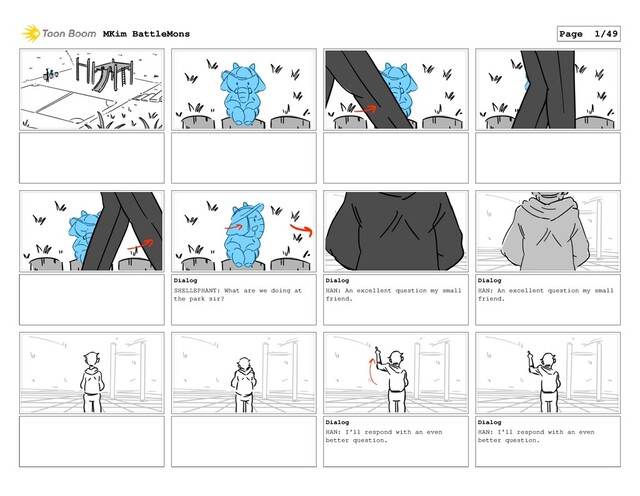 Toon Boom MKim BattleMons

Page 1/49

Dialog
SHELLEPHANT: What are we doing at the park sir?

Dialog
HAN: An excellent question my small friend.

Dialog
HAN: An excellent question my small friend.

Dialog
HAN: I'll respond with an even better question.

Dialog
HAN: I'll respond with an even better question.