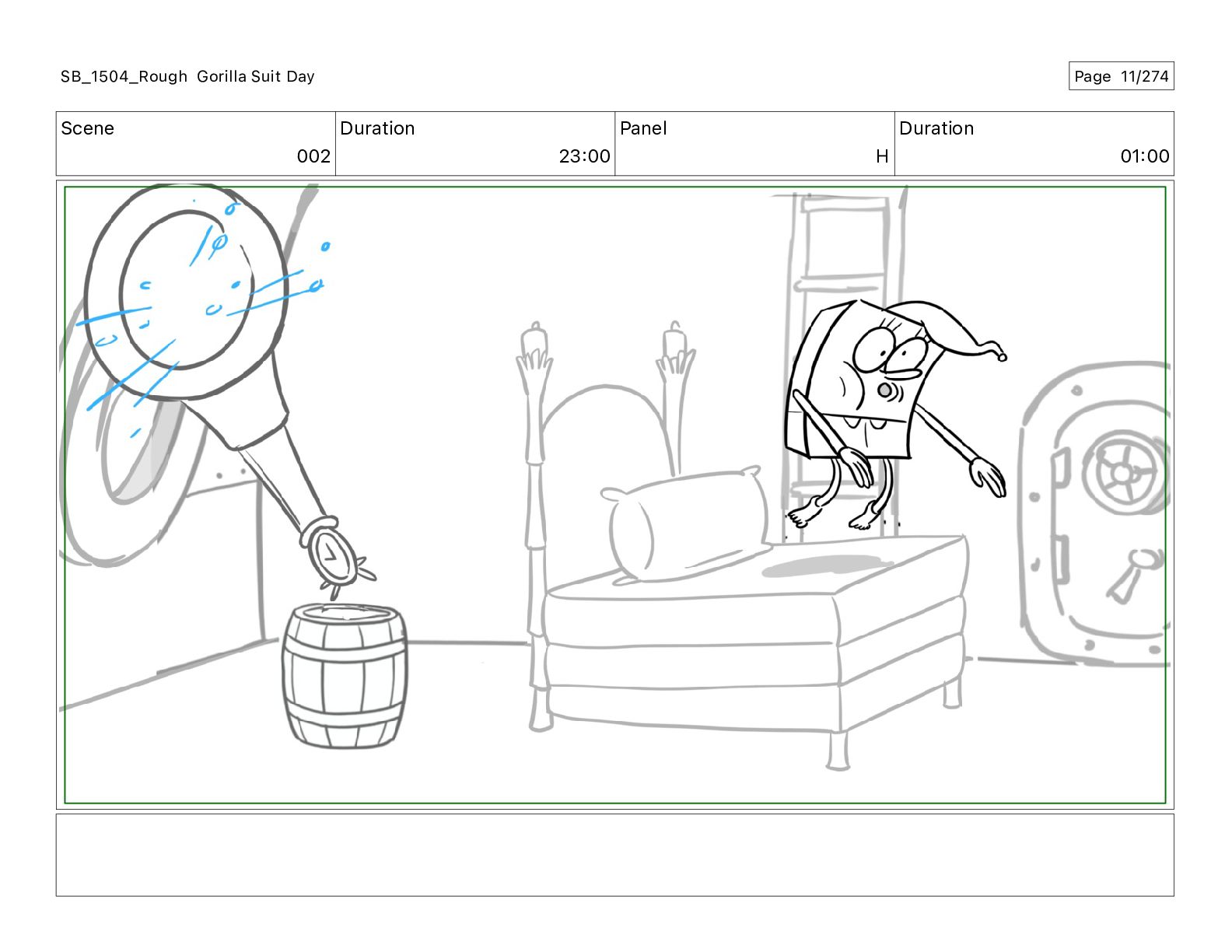 SB_1504_Rough Gorilla Suit Day

Page 11/274

| Scene | Duration | Panel | Duration |
|---|---|---|---|
| 002 | 23:00 | H | 01:00 |