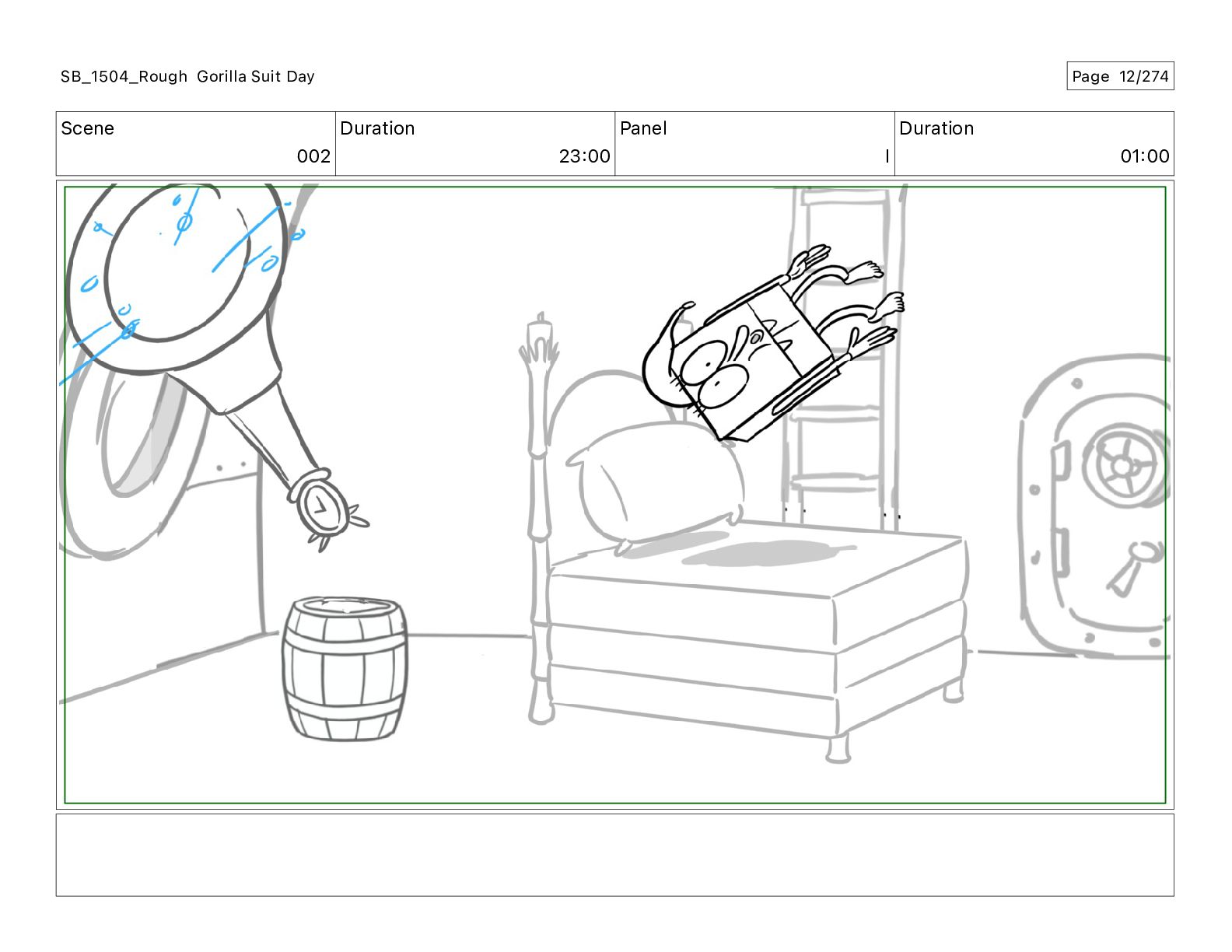 SB_1504_Rough Gorilla Suit Day

Page 12/274

| Scene | Duration | Panel | Duration |
|---|---|---|---|
| 002 | 23:00 | I | 01:00 |