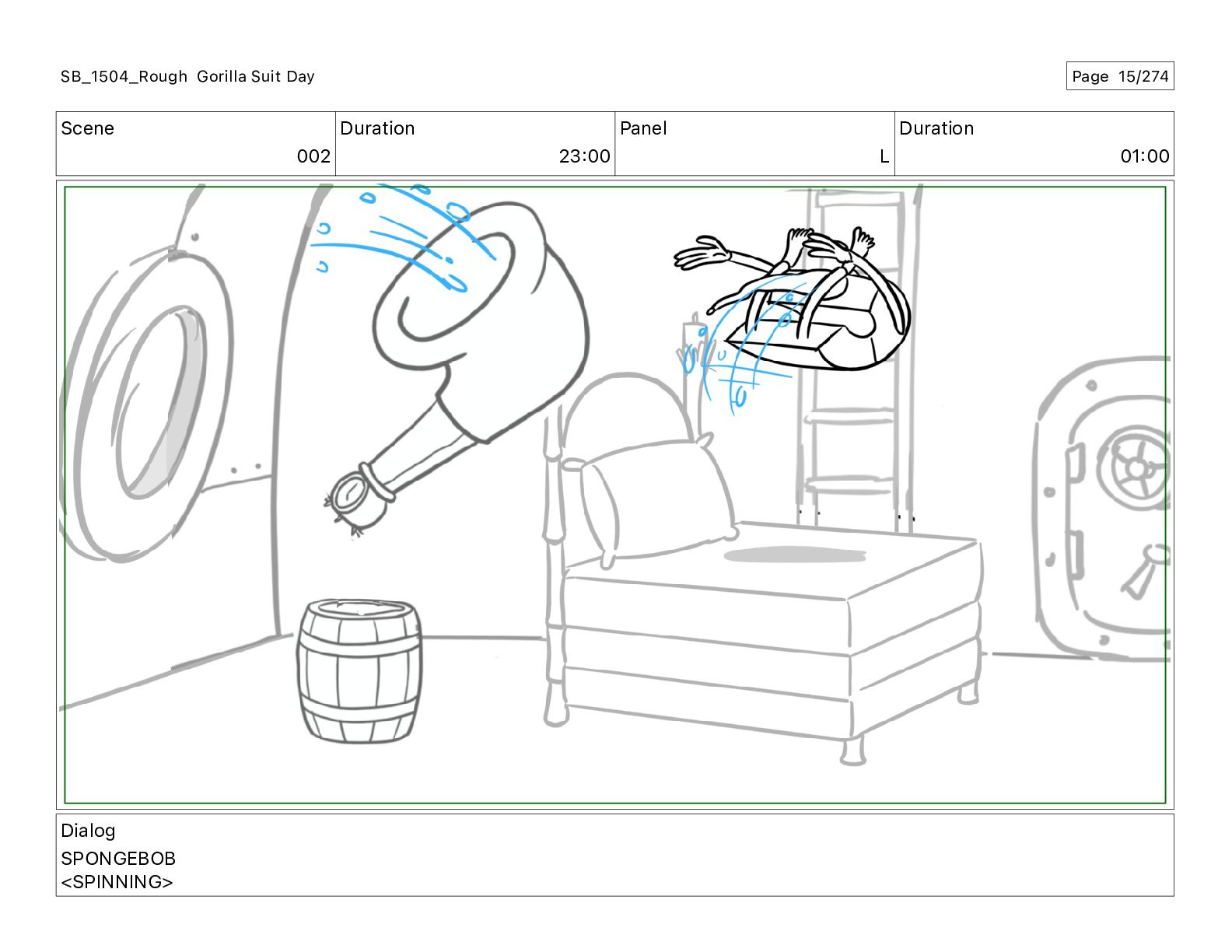 SB_1504_Rough Gorilla Suit Day

Page 15/274

| Scene | Duration | Panel | Duration |
|---|---|---|---|
| 002 | 23:00 | L | 01:00 |

Dialog
SPONGEBOB
<SPINNING>