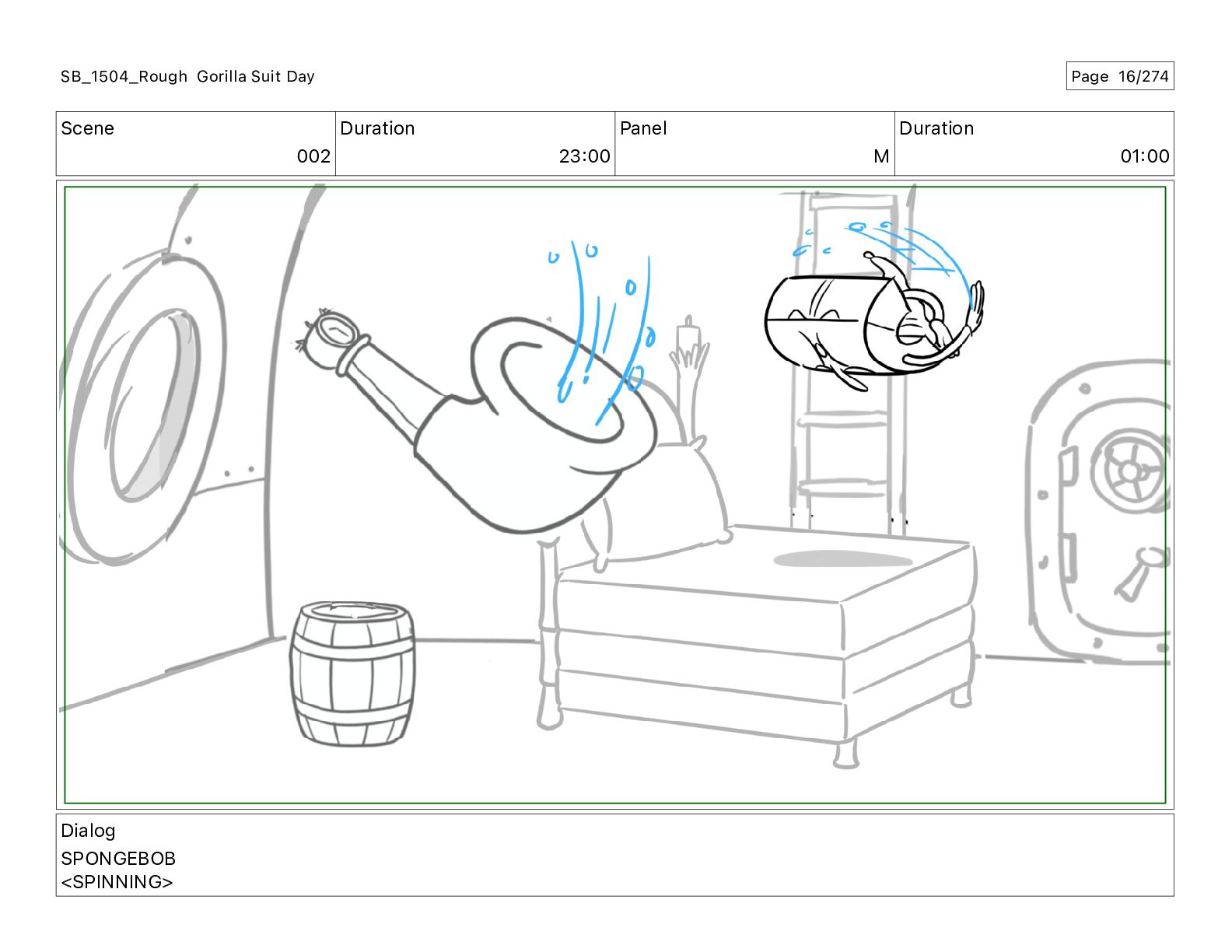 SB_1504_Rough Gorilla Suit Day

Page 16/274

| Scene | Duration | Panel | Duration |
|---|---|---|---|
| 002 | 23:00 | M | 01:00 |

Dialog
SPONGEBOB
<SPINNING>