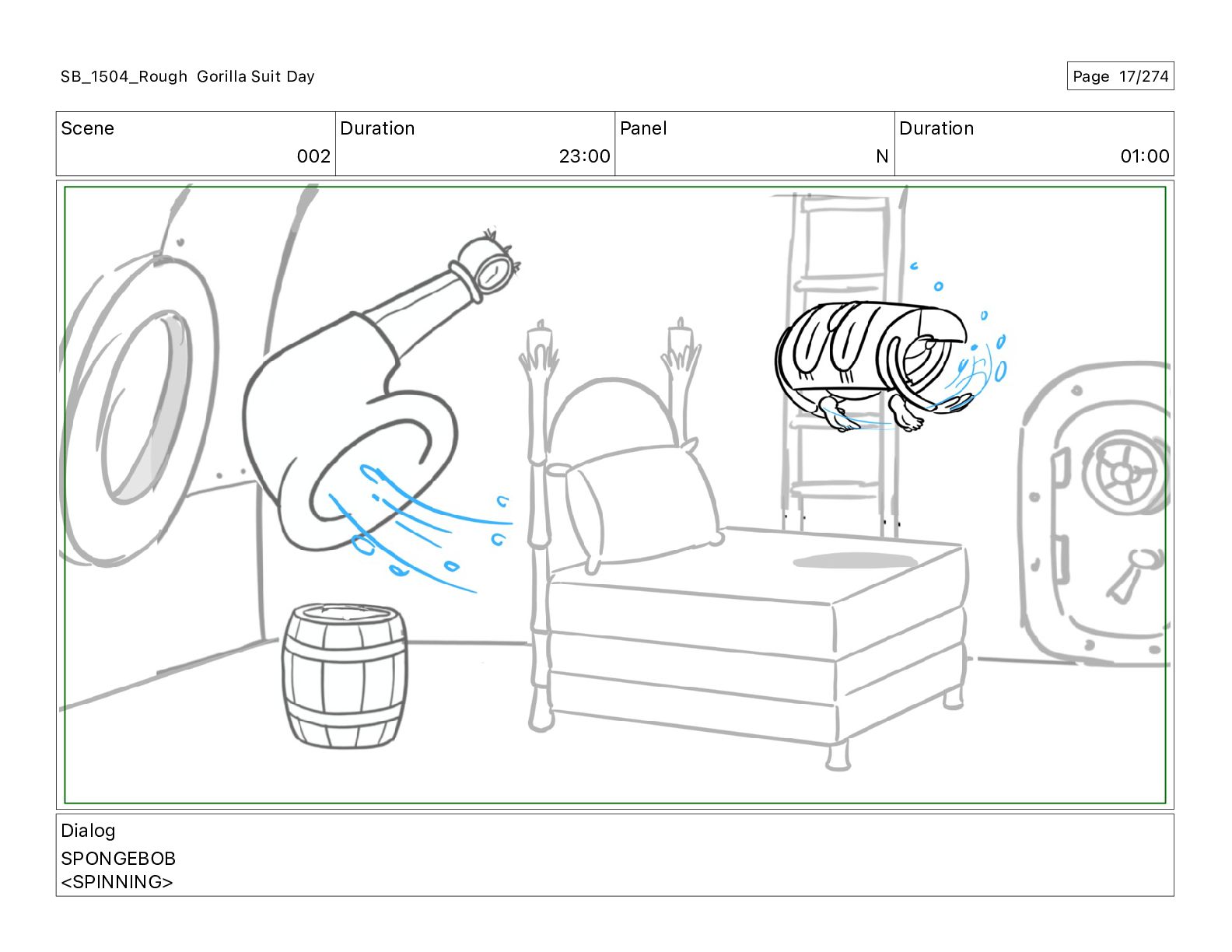 SB_1504_Rough Gorilla Suit Day

Page 17/274

| Scene | Duration | Panel | Duration |
|---|---|---|---|
| 002 | 23:00 | N | 01:00 |

Dialog
SPONGEBOB
<SPINNING>