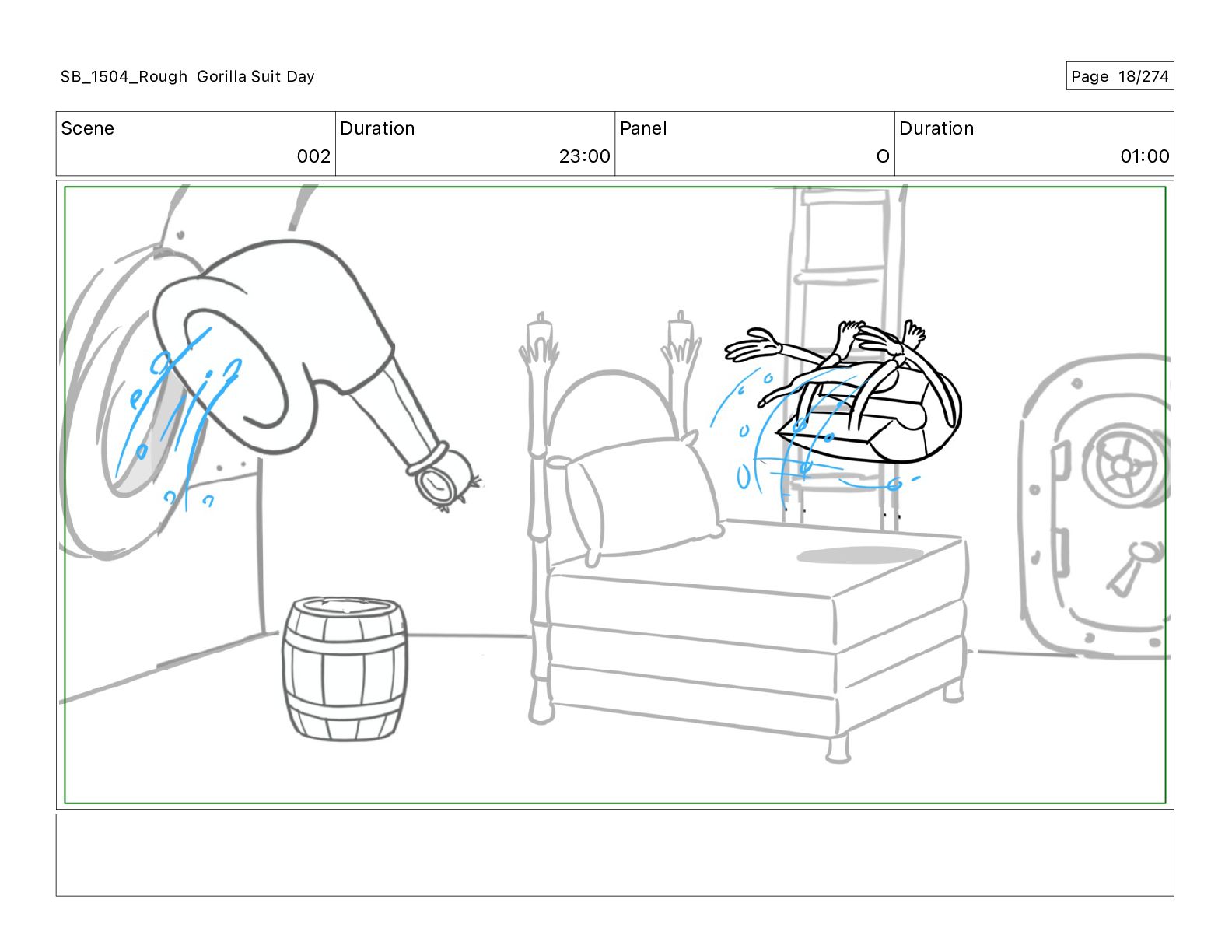 SB_1504_Rough Gorilla Suit Day

Page 18/274

| Scene | Duration | Panel | Duration |
|---|---|---|---|
| 002 | 23:00 | O | 01:00 |