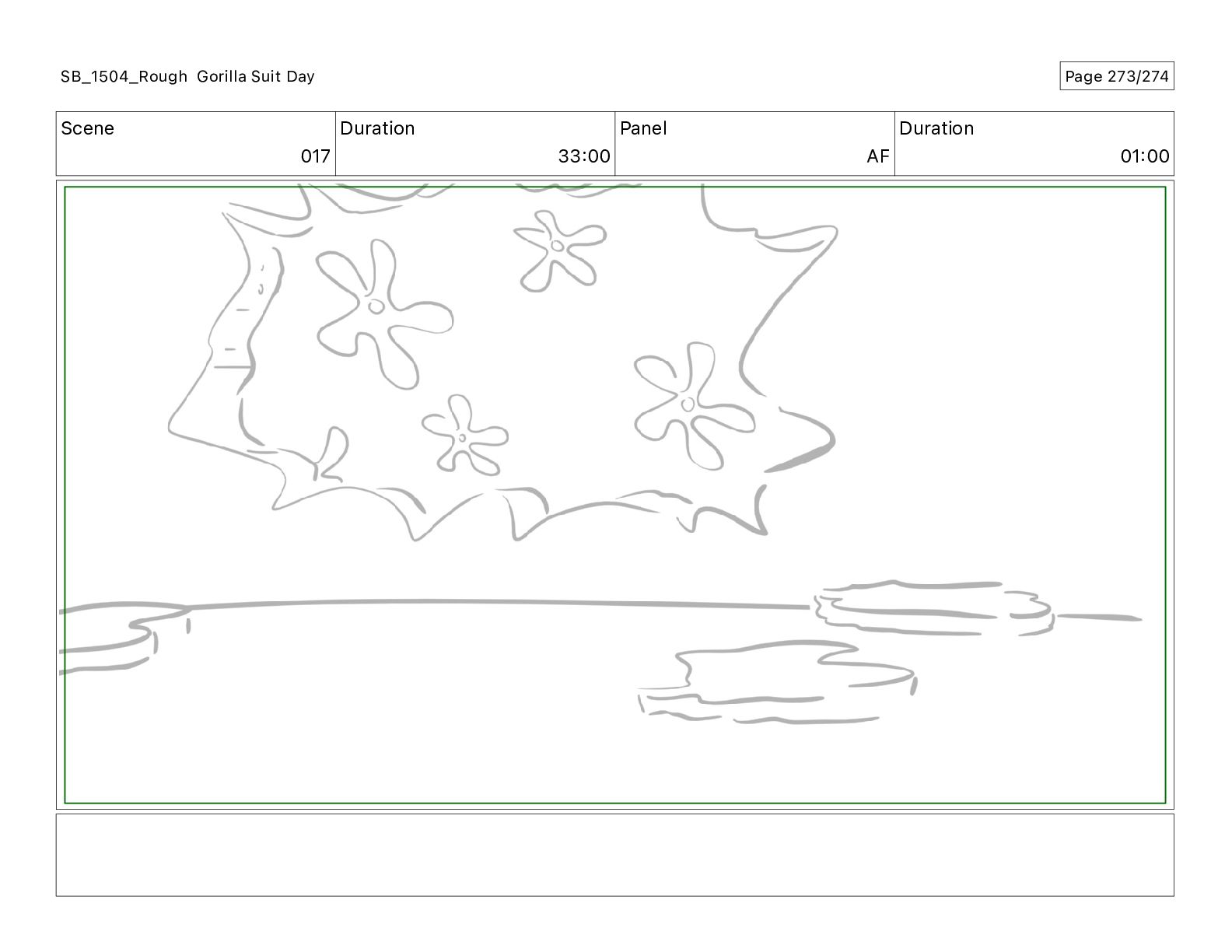 SB_1504_Rough Gorilla Suit Day

Page 273/274

| Scene | Duration | Panel | Duration |
|---|---|---|---|
| 017 | 33:00 | AF | 01:00 |