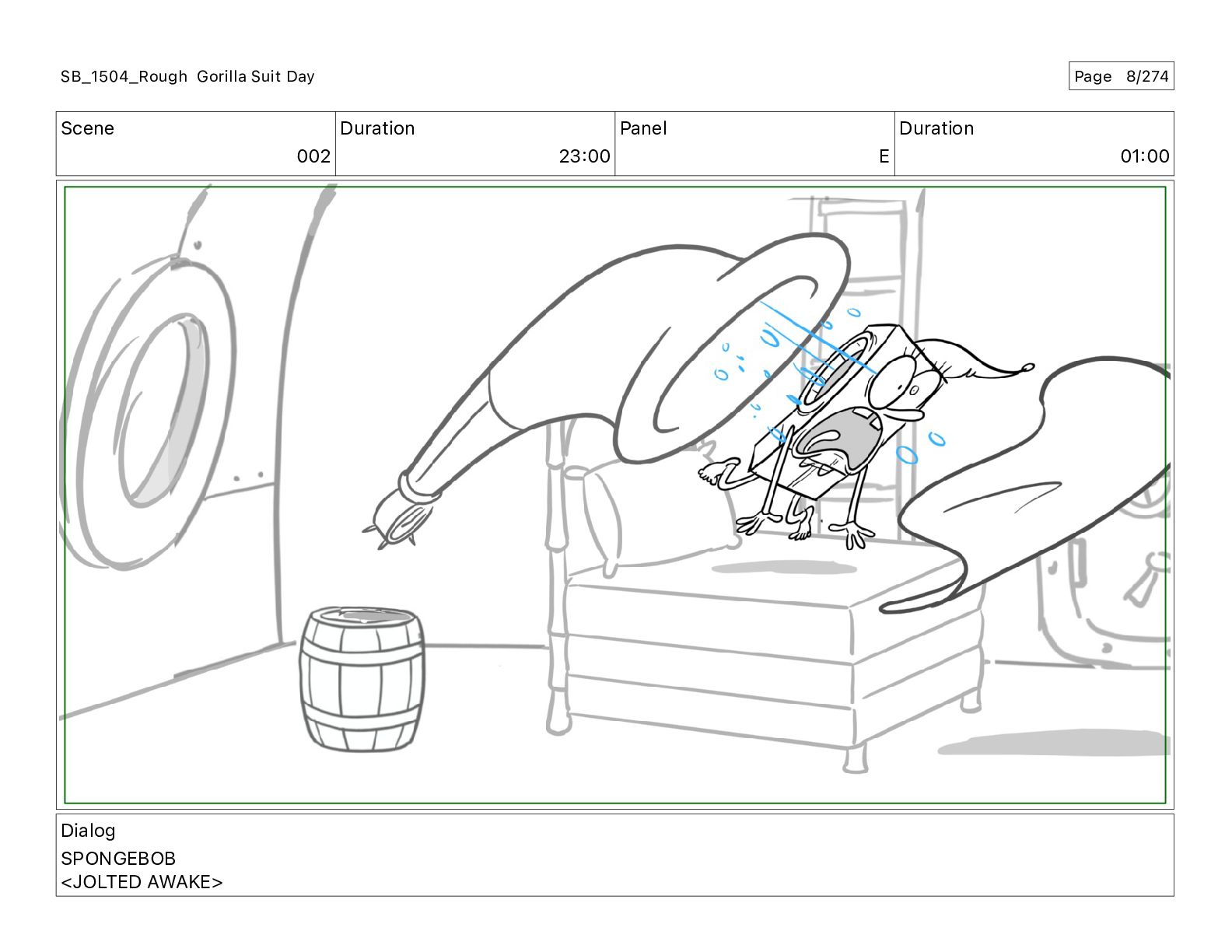 SB_1504_Rough Gorilla Suit Day

Page 8/274

| Scene | Duration | Panel | Duration |
|---|---|---|---|
| 002 | 23:00 | E | 01:00 |

Dialog
SPONGEBOB
<JOLTED AWAKE>