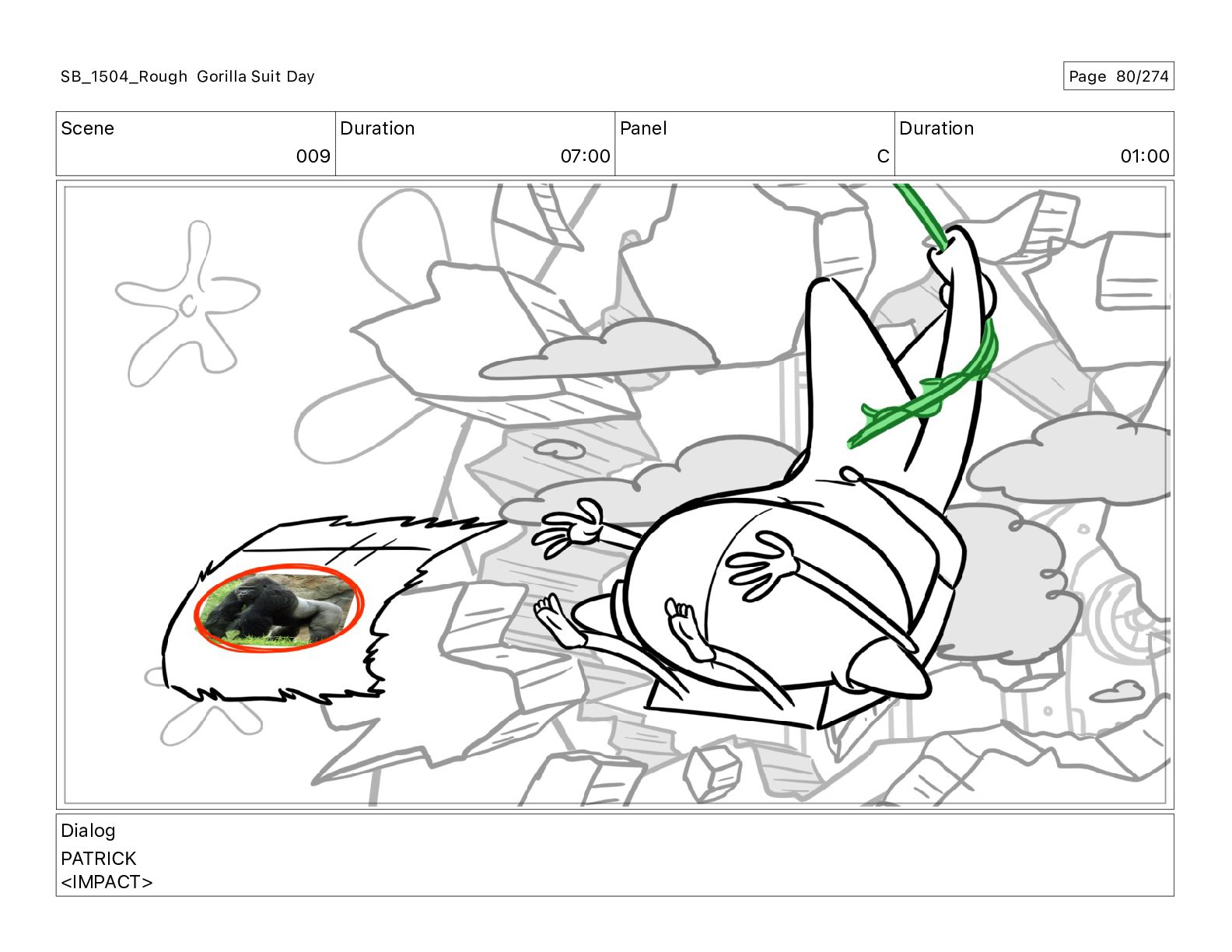 SB_1504_Rough Gorilla Suit Day

Page 80/274

| Scene | Duration | Panel | Duration |
|---|---|---|---|
| 009 | 07:00 | C | 01:00 |

Dialog
PATRICK
<IMPACT>