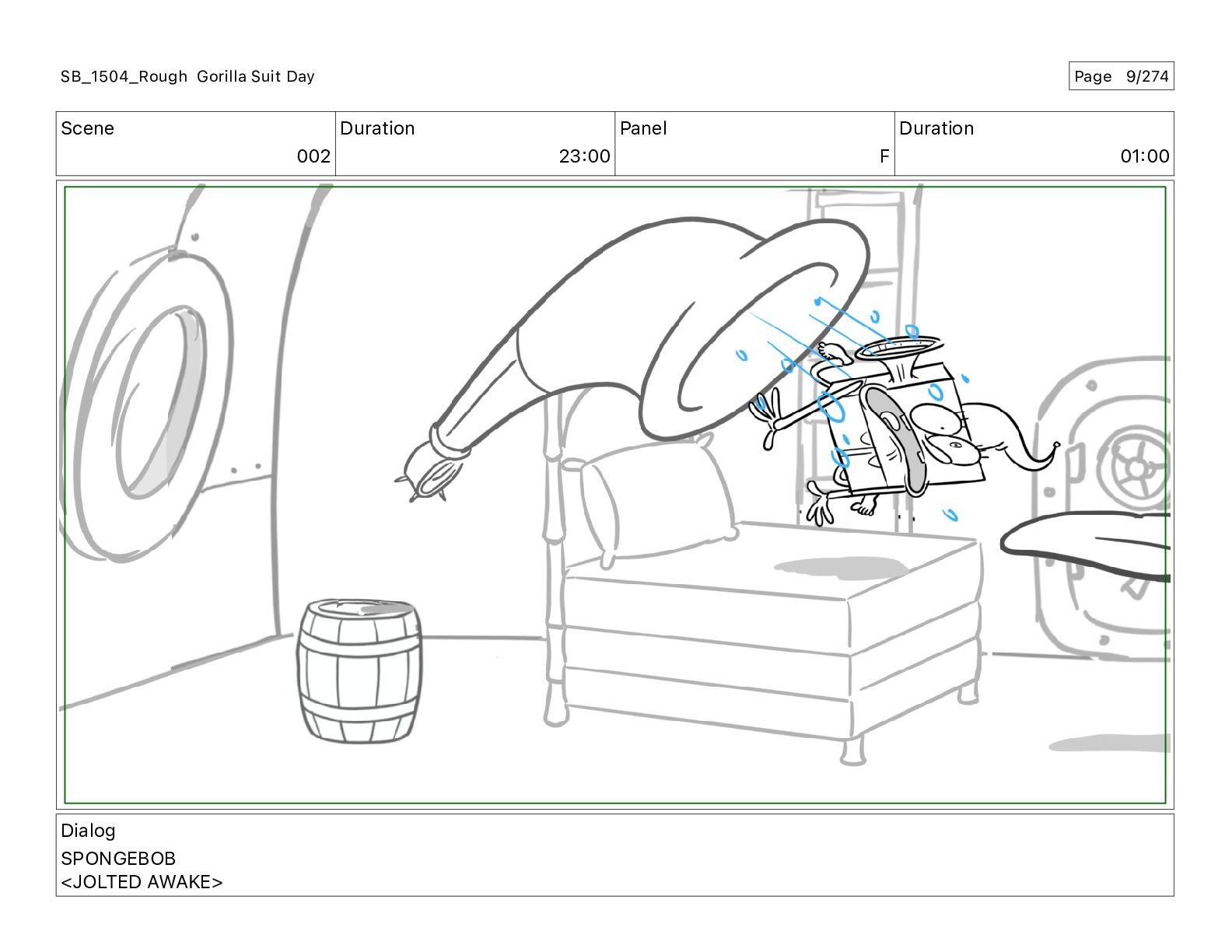 SB_1504_Rough Gorilla Suit Day

Page 9/274

| Scene | Duration | Panel | Duration |
|---|---|---|---|
| 002 | 23:00 | F | 01:00 |

Dialog
SPONGEBOB
<JOLTED AWAKE>