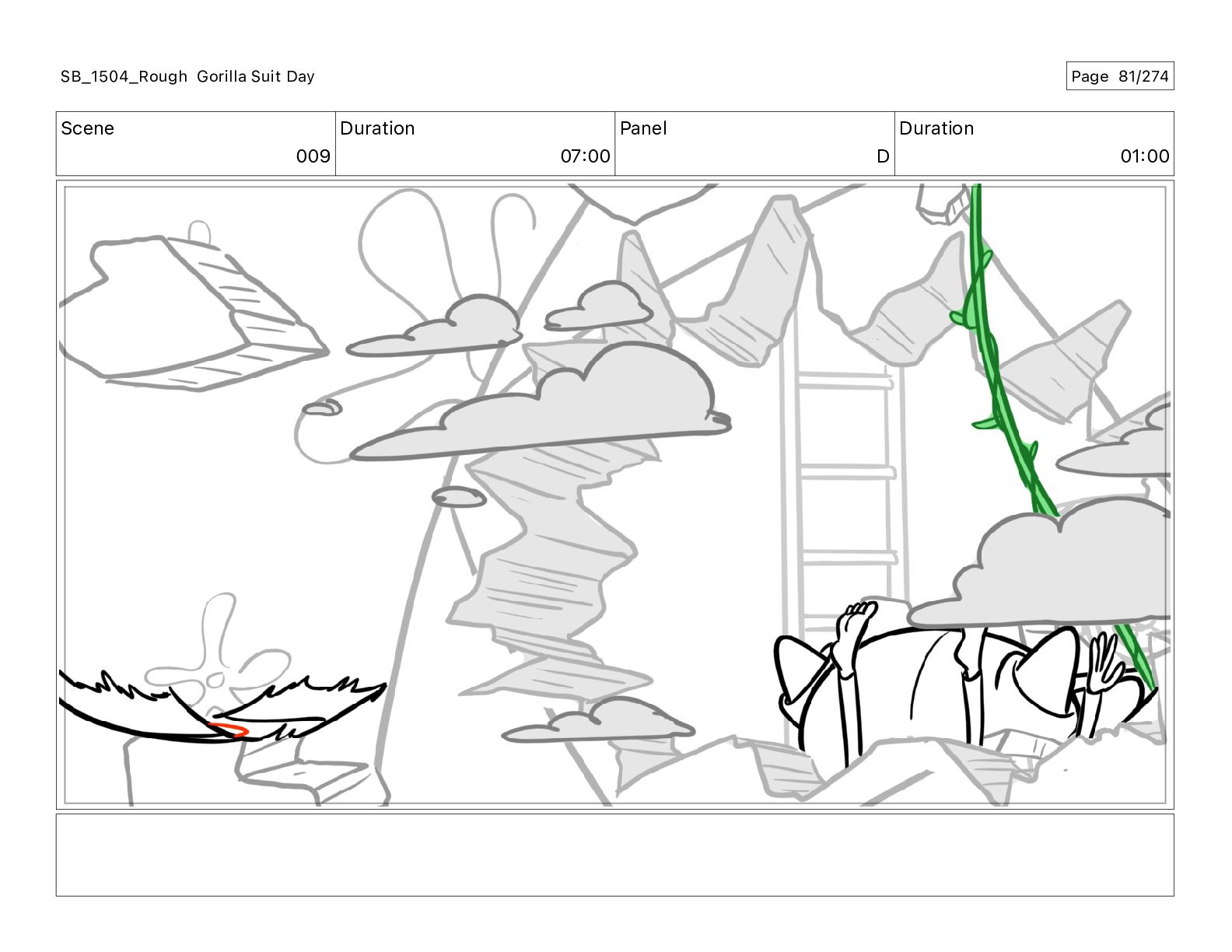 SB_1504_Rough Gorilla Suit Day

Page 81/274

| Scene | Duration | Panel | Duration |
|---|---|---|---|
| 009 | 07:00 | D | 01:00 |