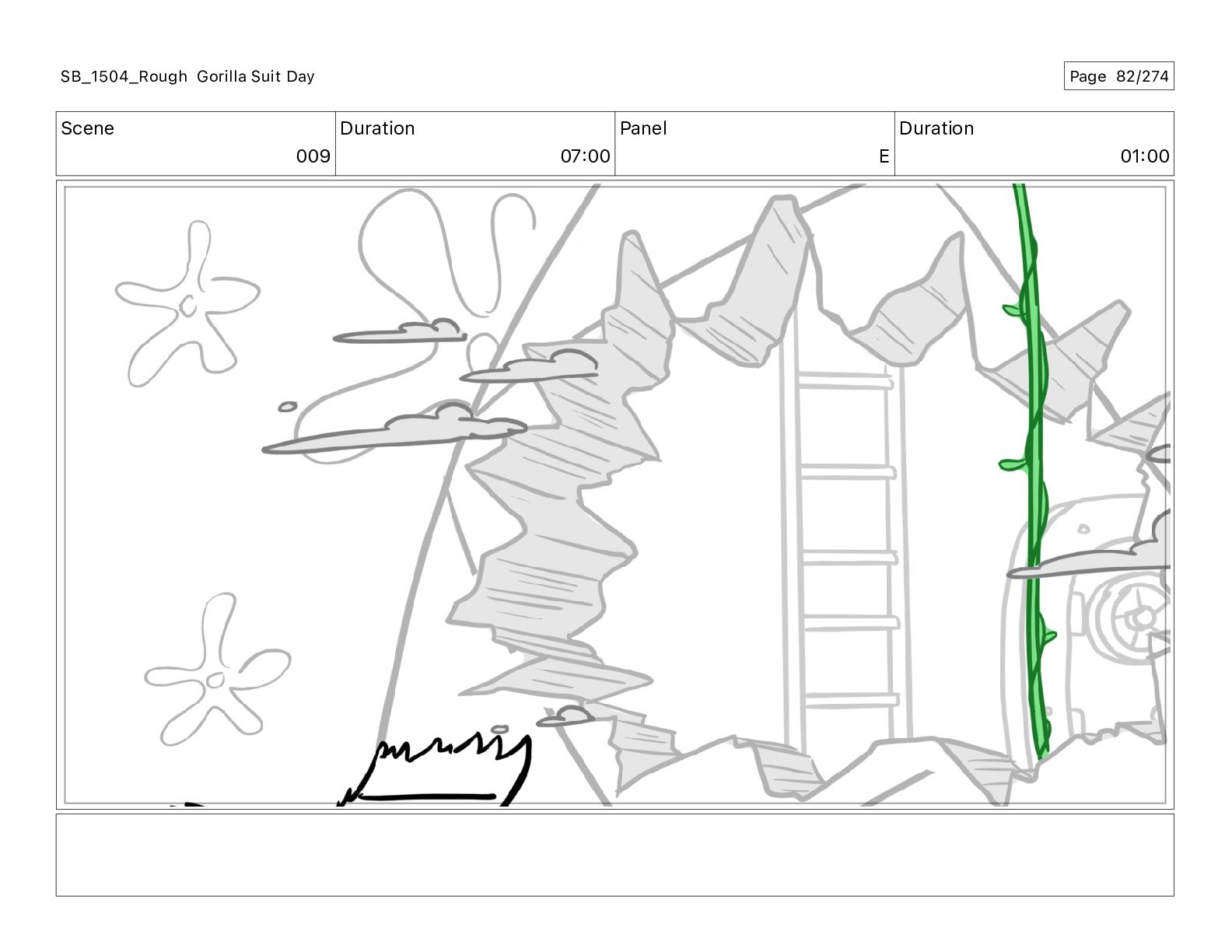 SB_1504_Rough Gorilla Suit Day

Page 82/274

| Scene | Duration | Panel | Duration |
|---|---|---|---|
| 009 | 07:00 | E | 01:00 |