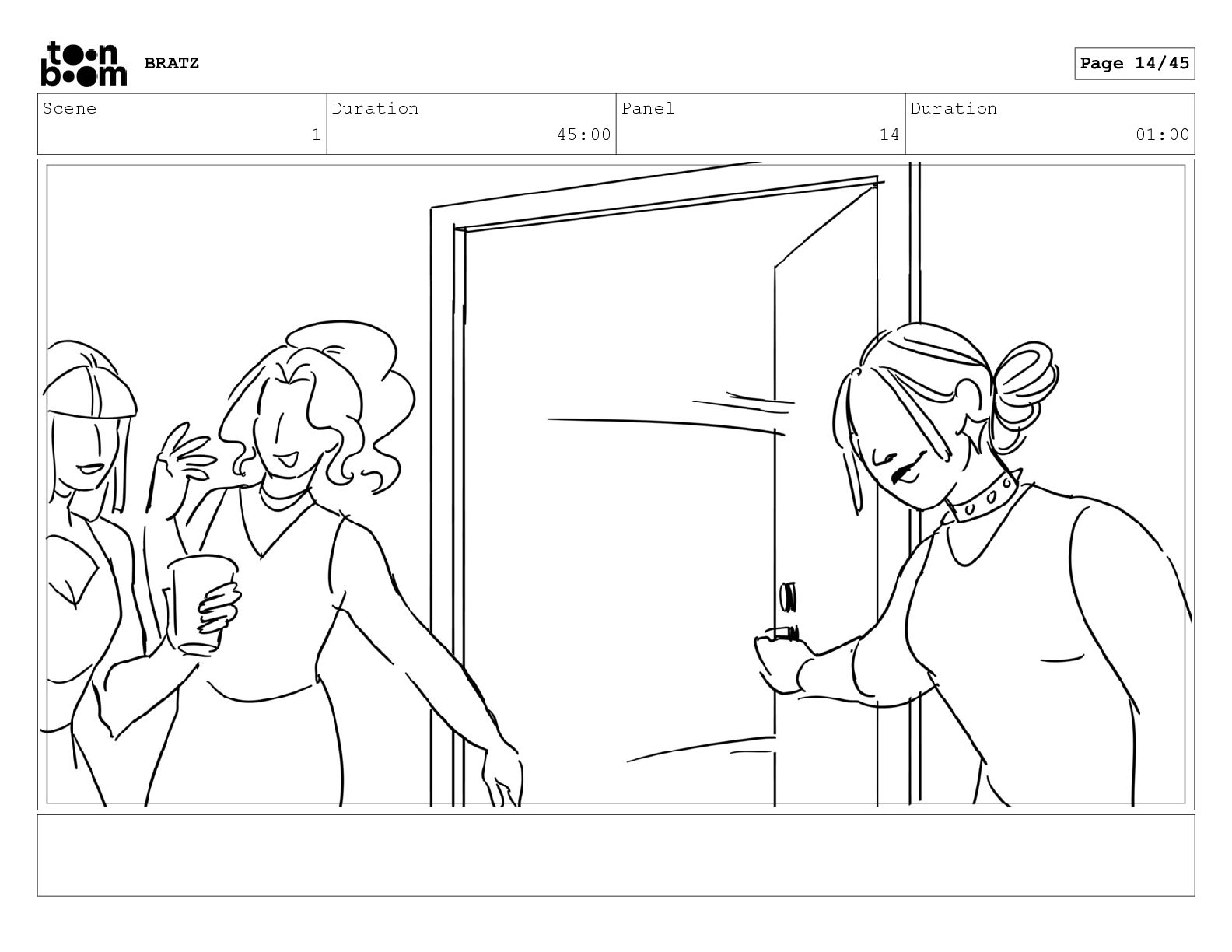 toon boom BRATZ

Page 14/45

| Scene | Duration | Panel | Duration |
|---|---|---|---|
| 1 | 45:00 | 14 | 01:00 |