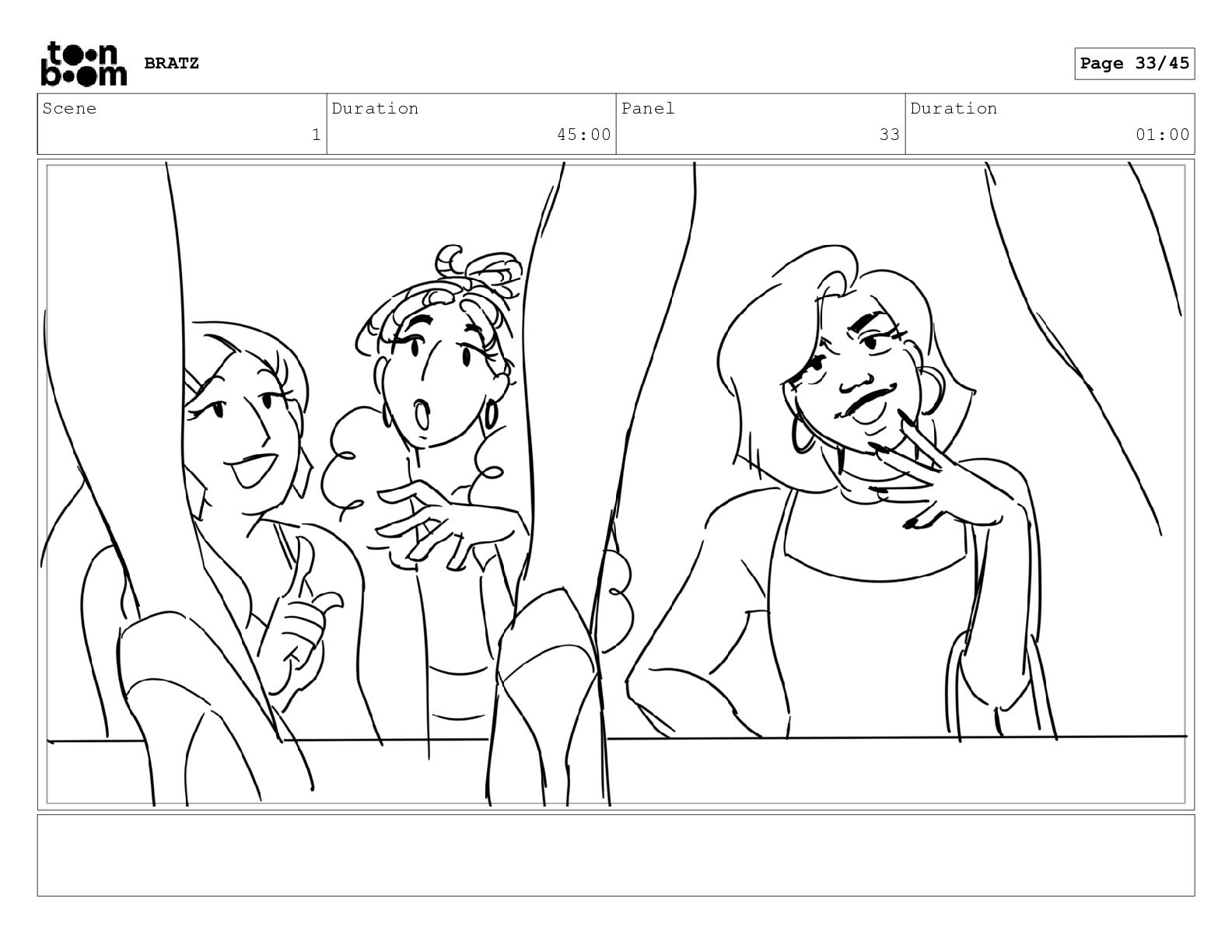 toon boom BRATZ

Page 33/45

| Scene | Duration | Panel | Duration |
|---|---|---|---|
| 1 | 45:00 | 33 | 01:00 |