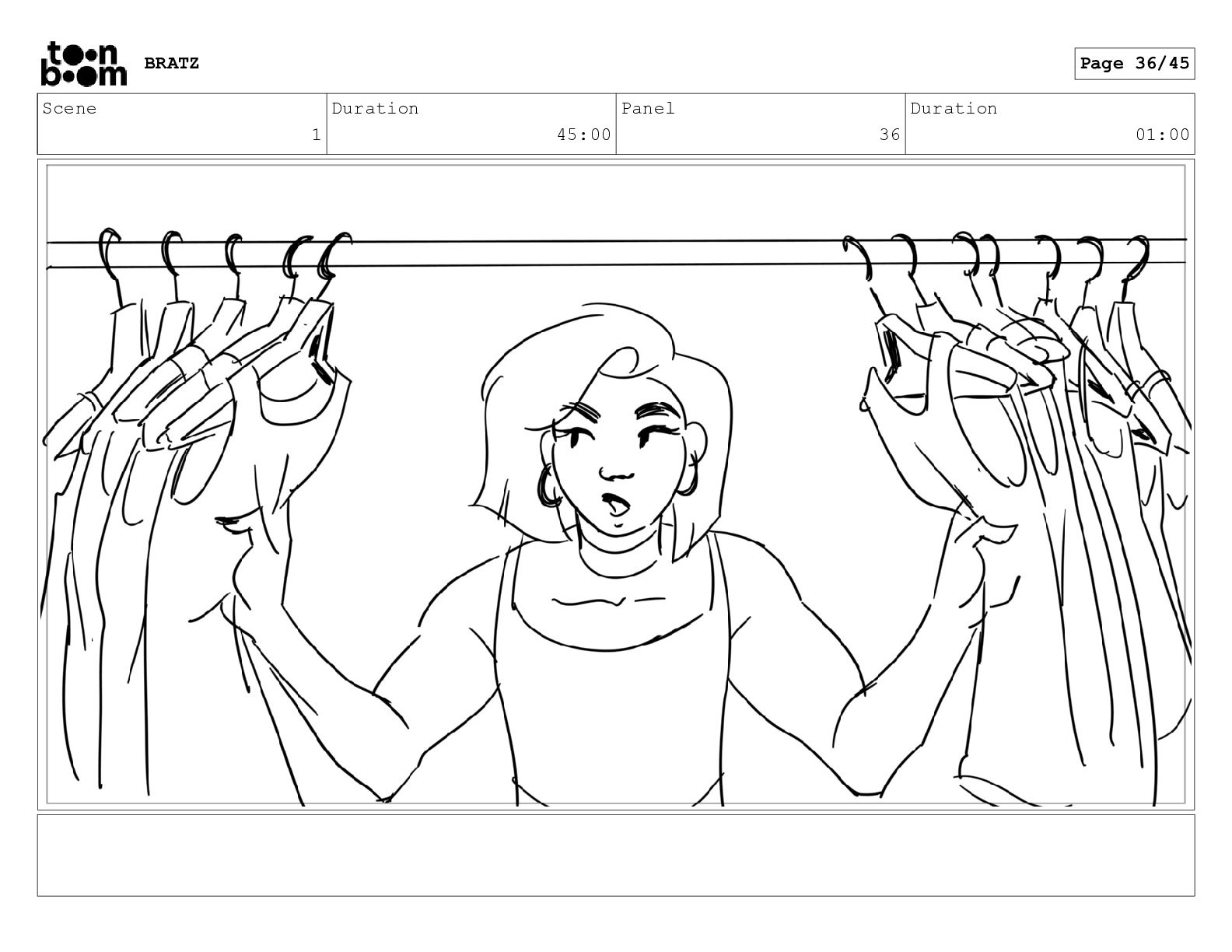 toon boom BRATZ

Page 36/45

| Scene | Duration | Panel | Duration |
|---|---|---|---|
| 1 | 45:00 | 36 | 01:00 |